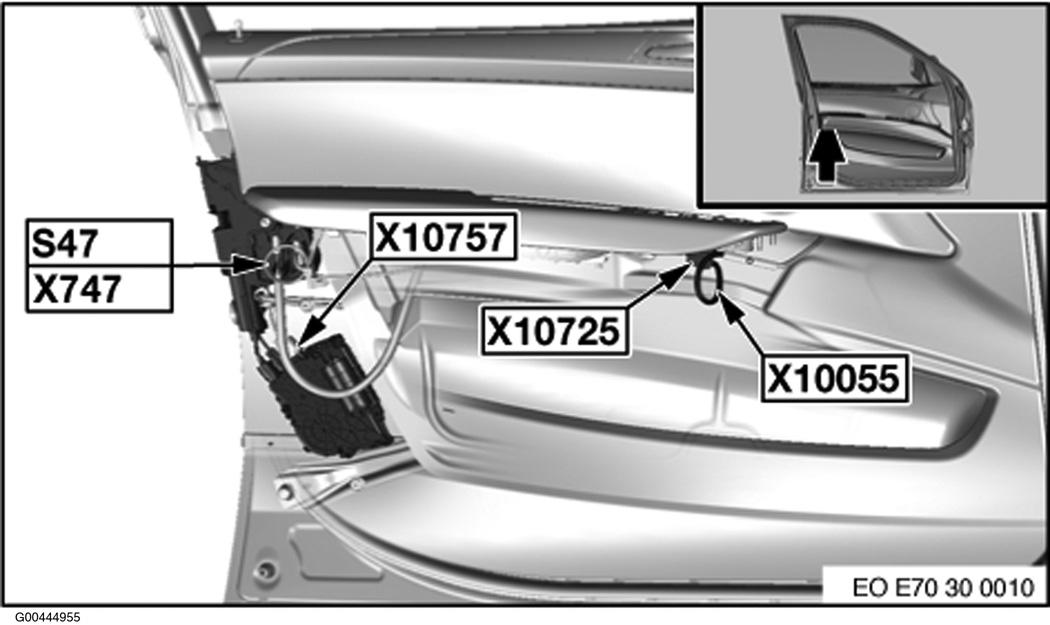 S47
X747
X10757
X10725
X10055
EO E70 30 0010
G00444955