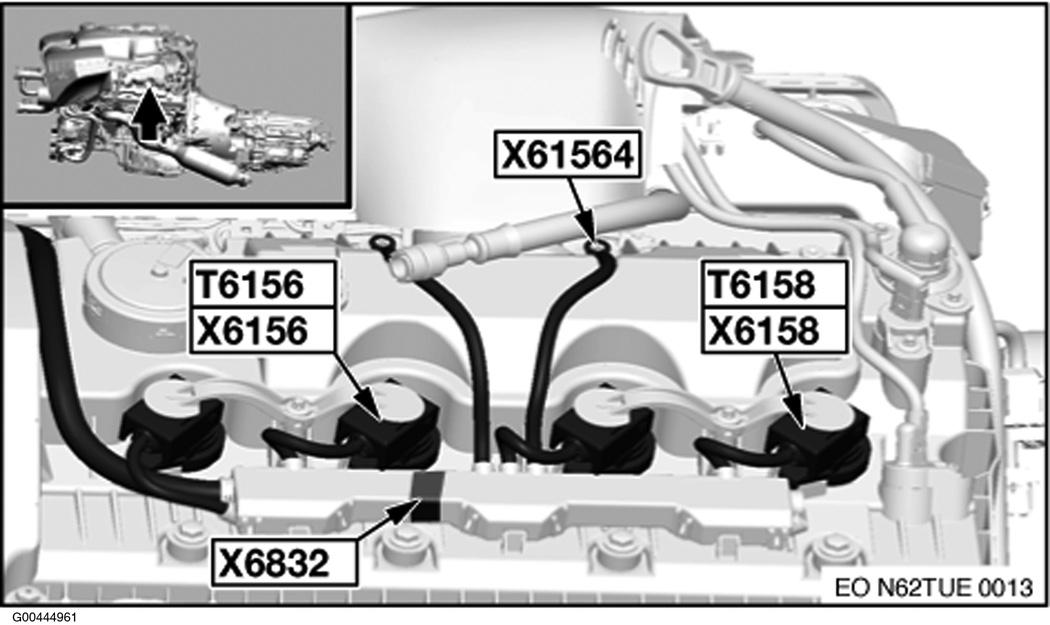 X61564

T6156
X6156

T6158
X6158

X6832

EO N62TUE 0013

G00444961