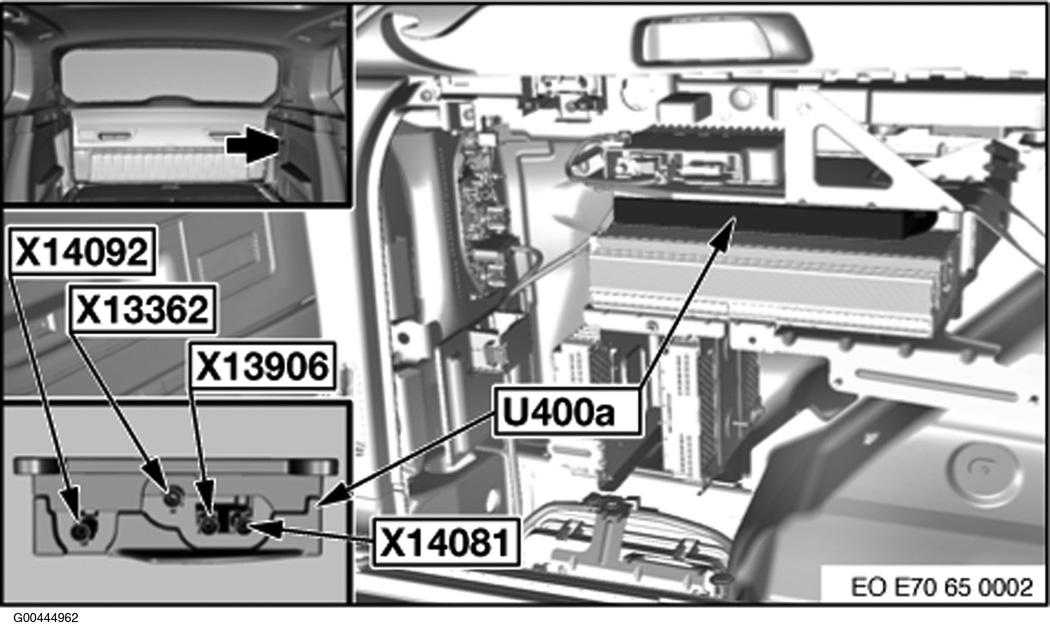 X14092
X13362
X13906
U400a
X14081
EO E70 65 0002
G00444962