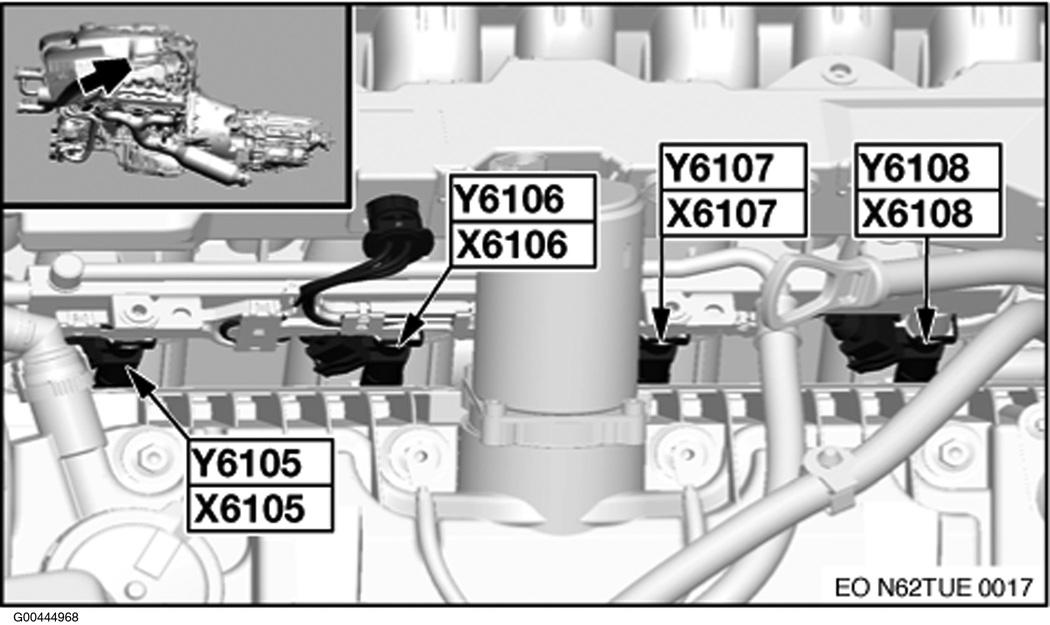 Y6106
X6106

Y6107
X6107

Y6108
X6108

Y6105
X6105

EO N62TUE 0017

G00444968