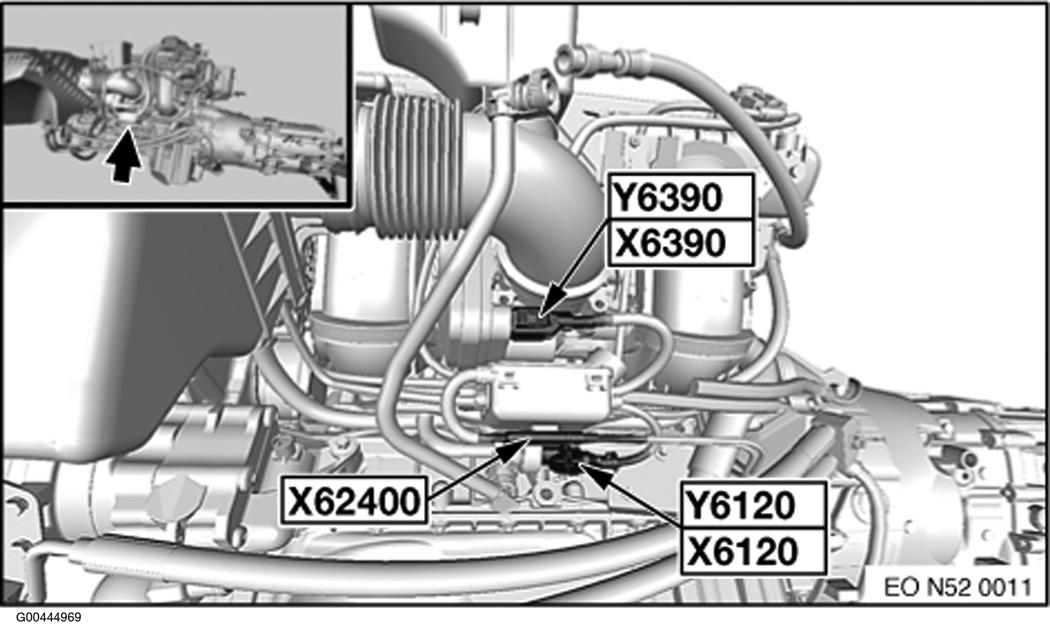 Y6390
X6390
X62400
Y6120
X6120
EO N52 0011
G00444969