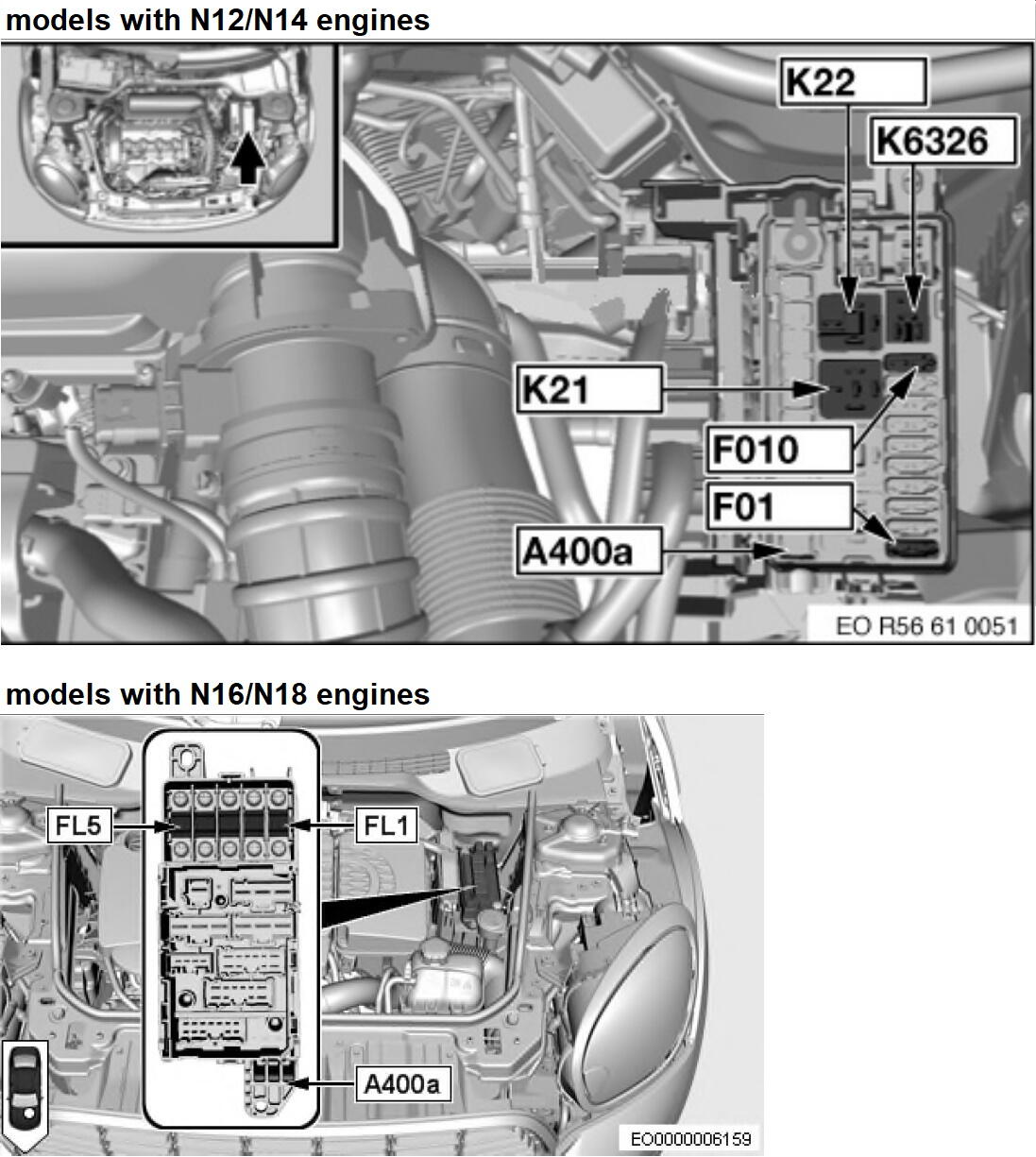 models with N12/N14 engines

K22

K6326

K21

F010

F01

A400a

EO R56 61 0051

models with N16/N18 engines

FL5

FL1

A400a

EO0000006159