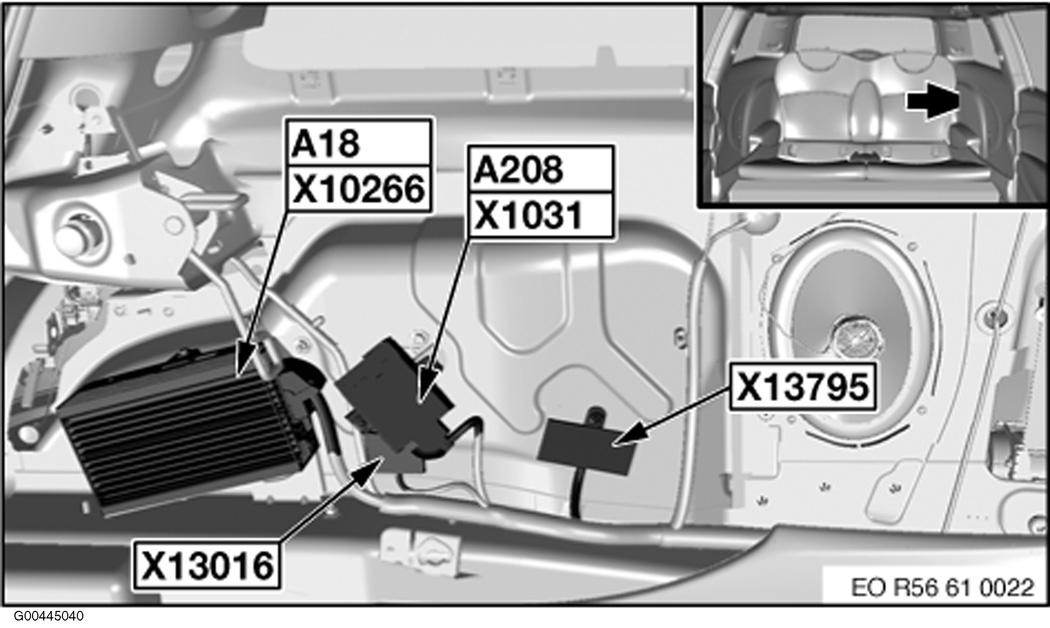 A18
X10266

A208
X1031

X13795

X13016

EO R56 61 0022

G00445040