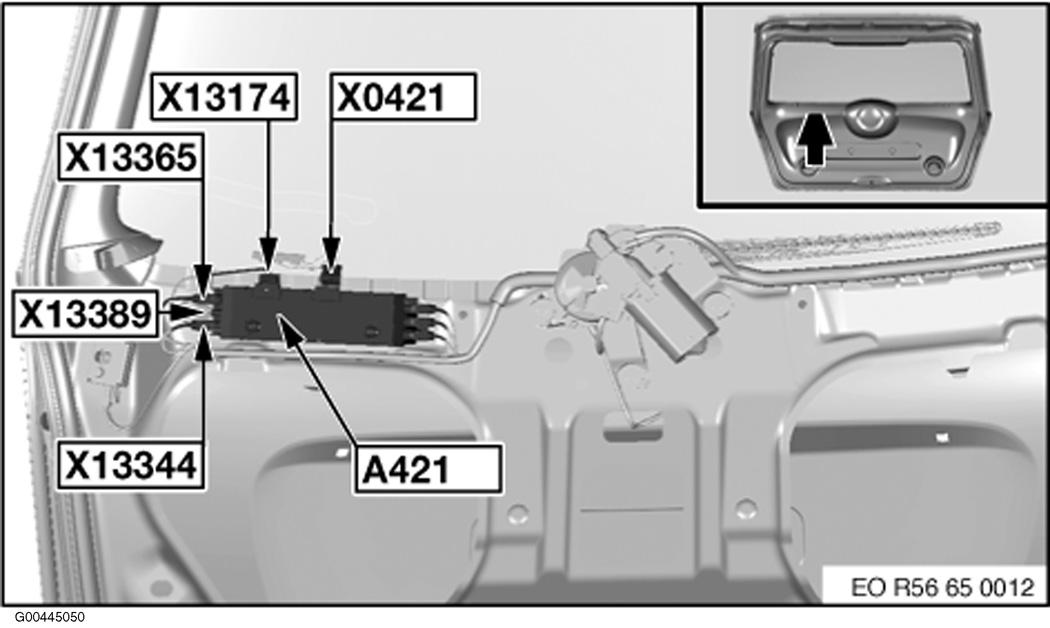 X13174
X0421
X13365
X13389
X13344
A421
EO R56 65 0012
G00445050