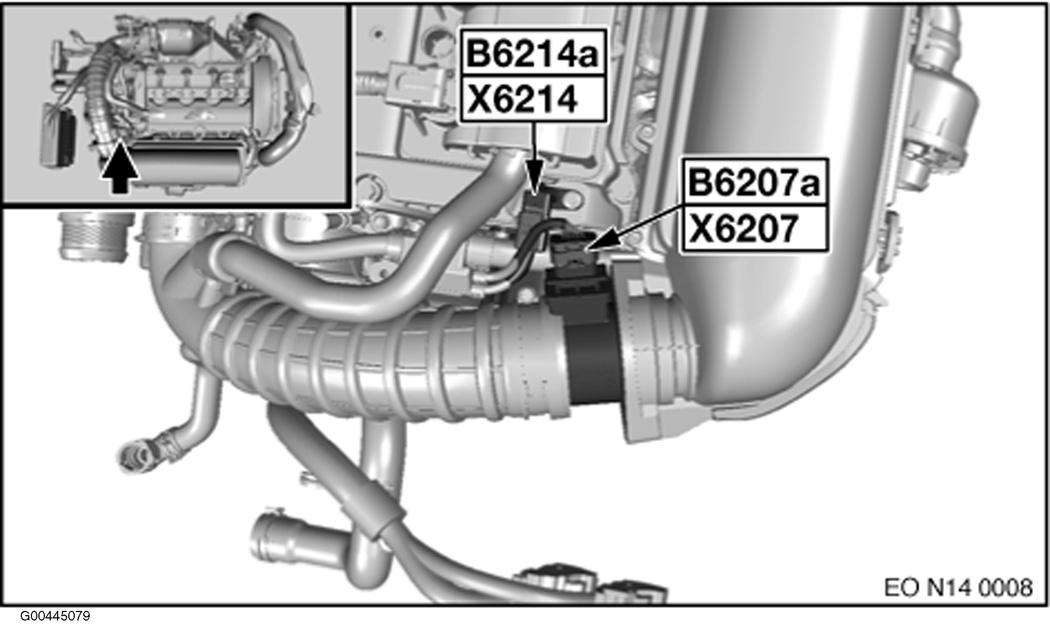 B6214a
X6214

B6207a
X6207

EO N14 0008

G00445079