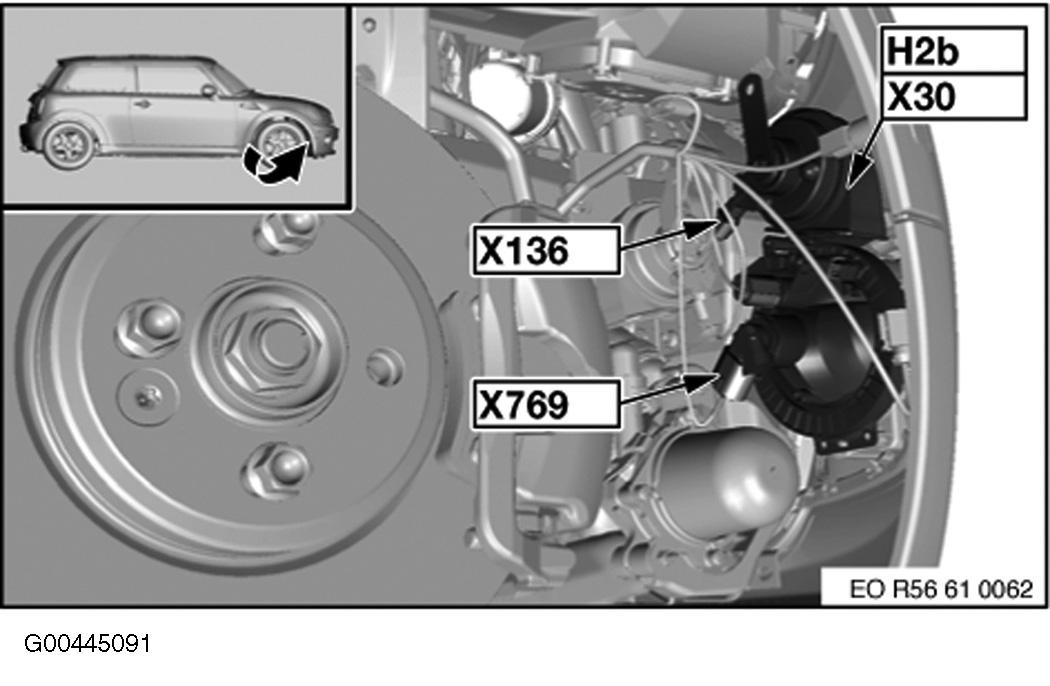 H2b
X30
X136
X769
EO R56 61 0062

G00445091