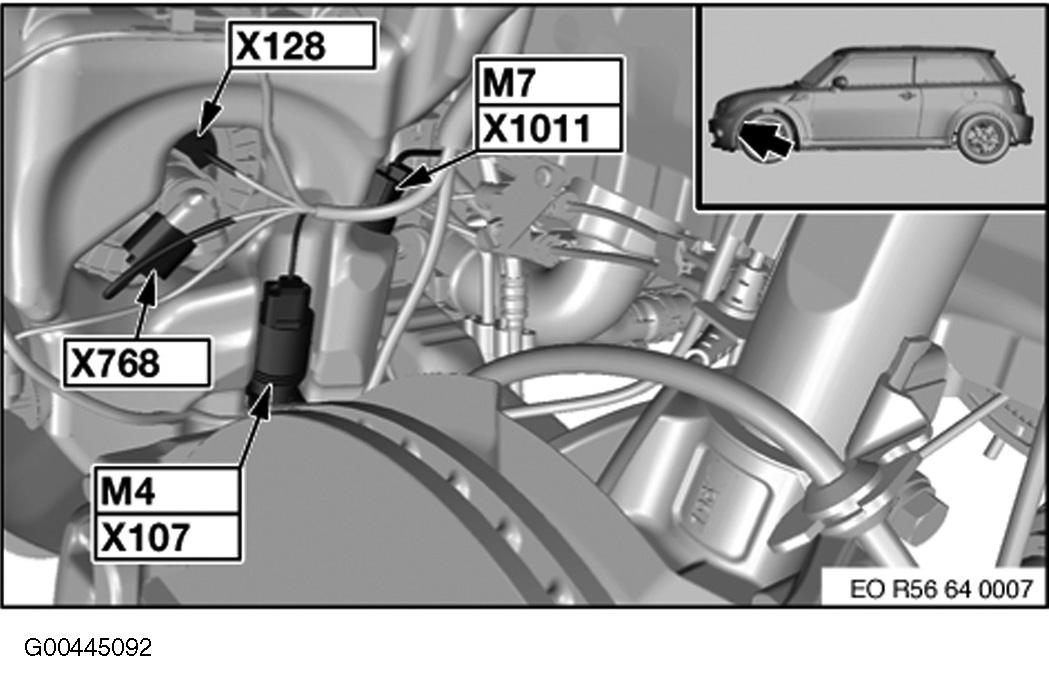 X128

M7
X1011

X768

M4
X107

EO R56 64 0007

G00445092