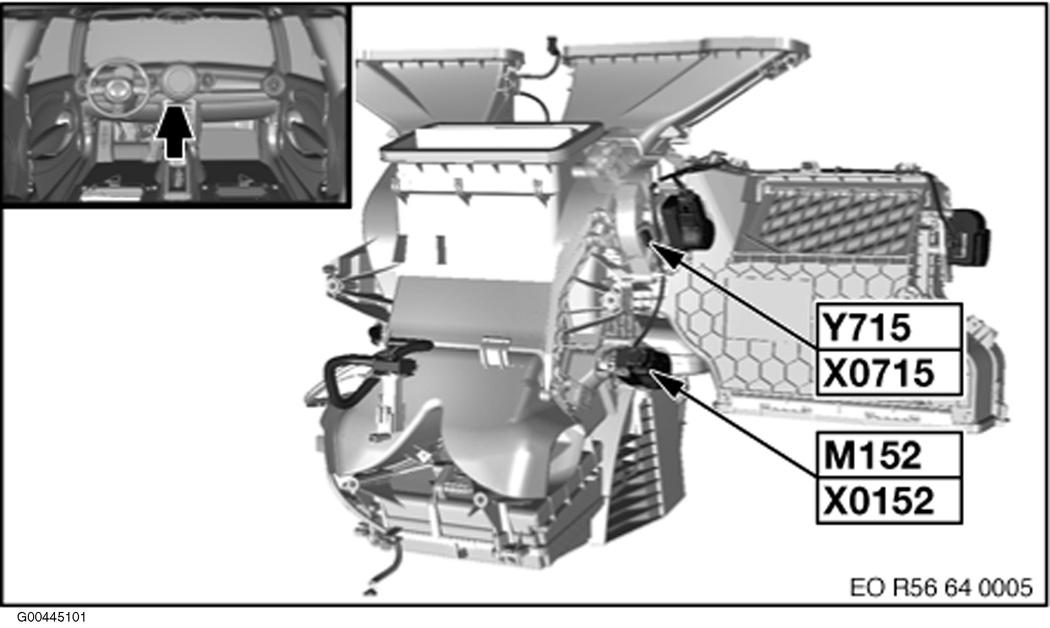 Y715
X0715
M152
X0152
EO R56 64 0005
G00445101