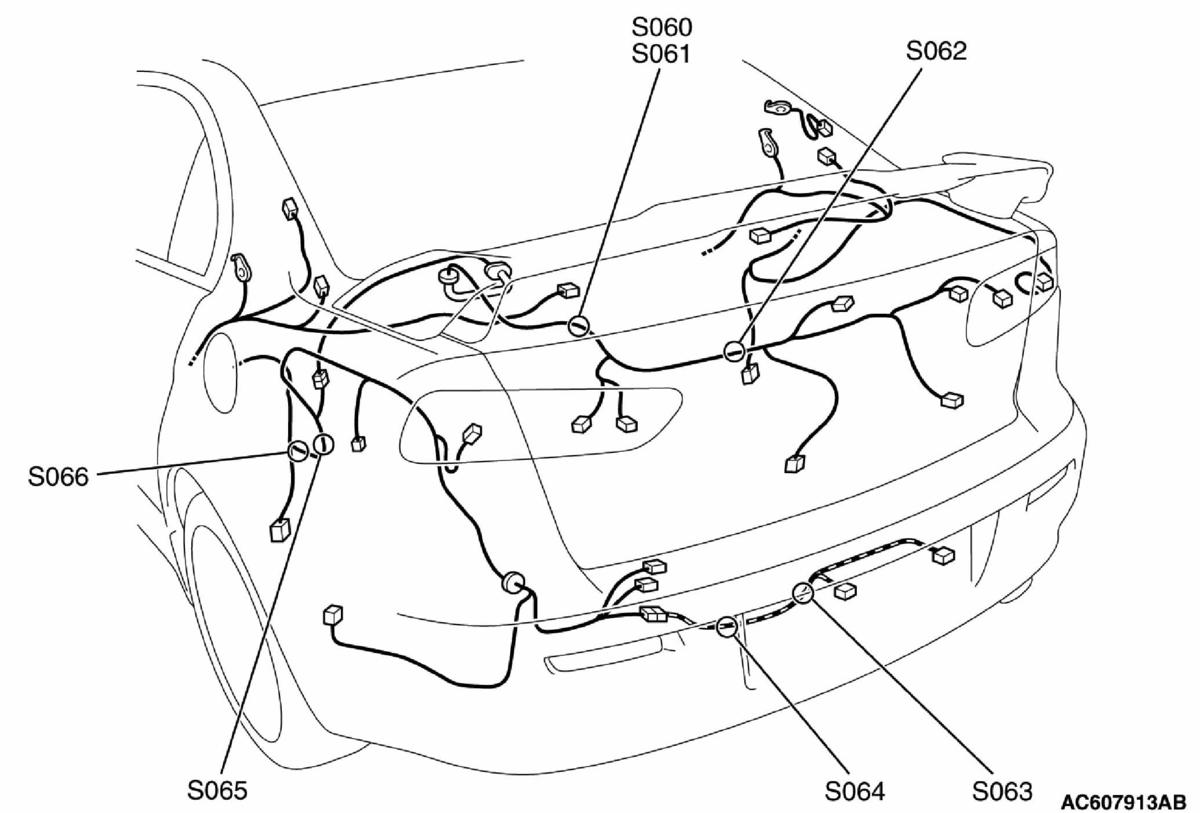 S060
S061
S062
S066
S065
S064
S063
AC607913AB