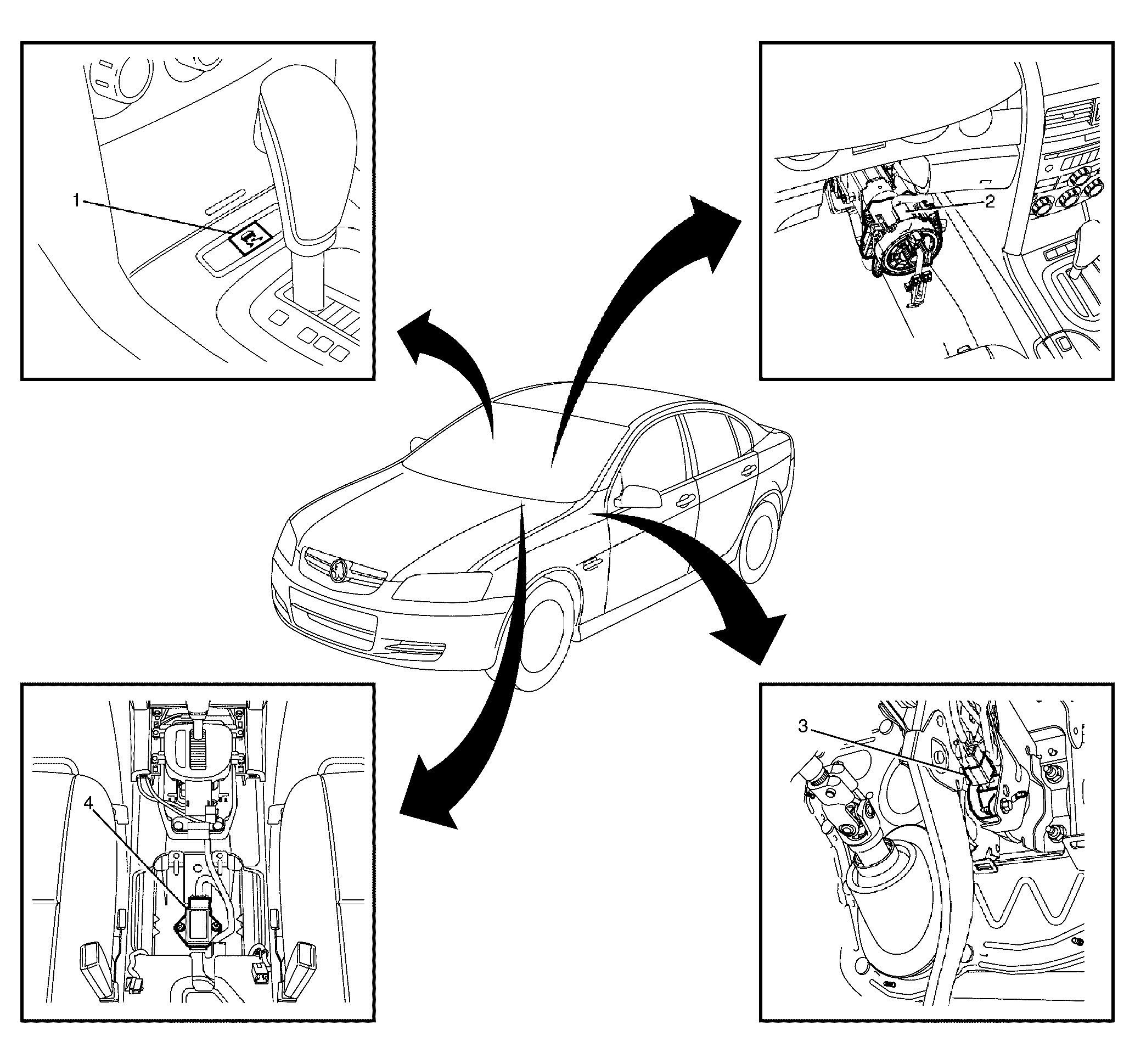 1

2

4

3