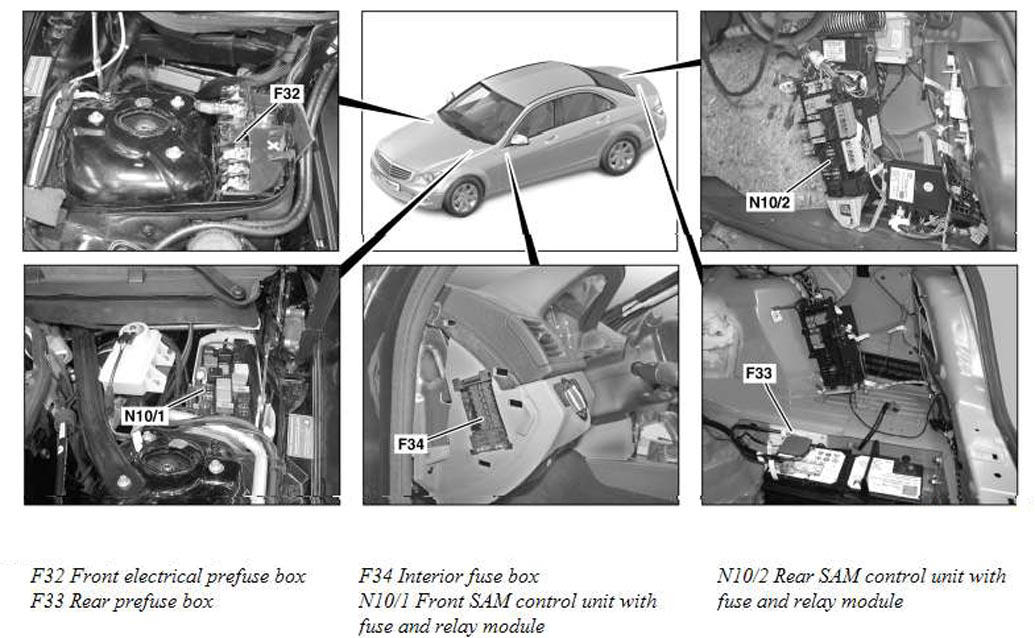 F32

N10/2

N10/1

F34

F33

F32 Front electrical prefuse box
F33 Rear prefuse box

F34 Interior fuse box
N10/1 Front SAM control unit with fuse and relay module

N10/2 Rear SAM control unit with fuse and relay module