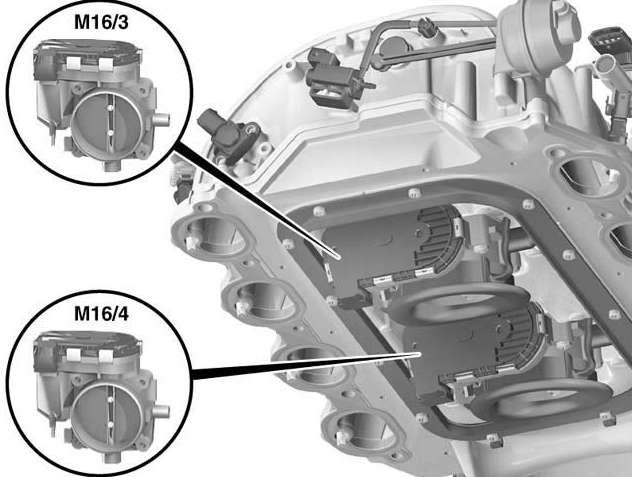 M16/3

M16/4