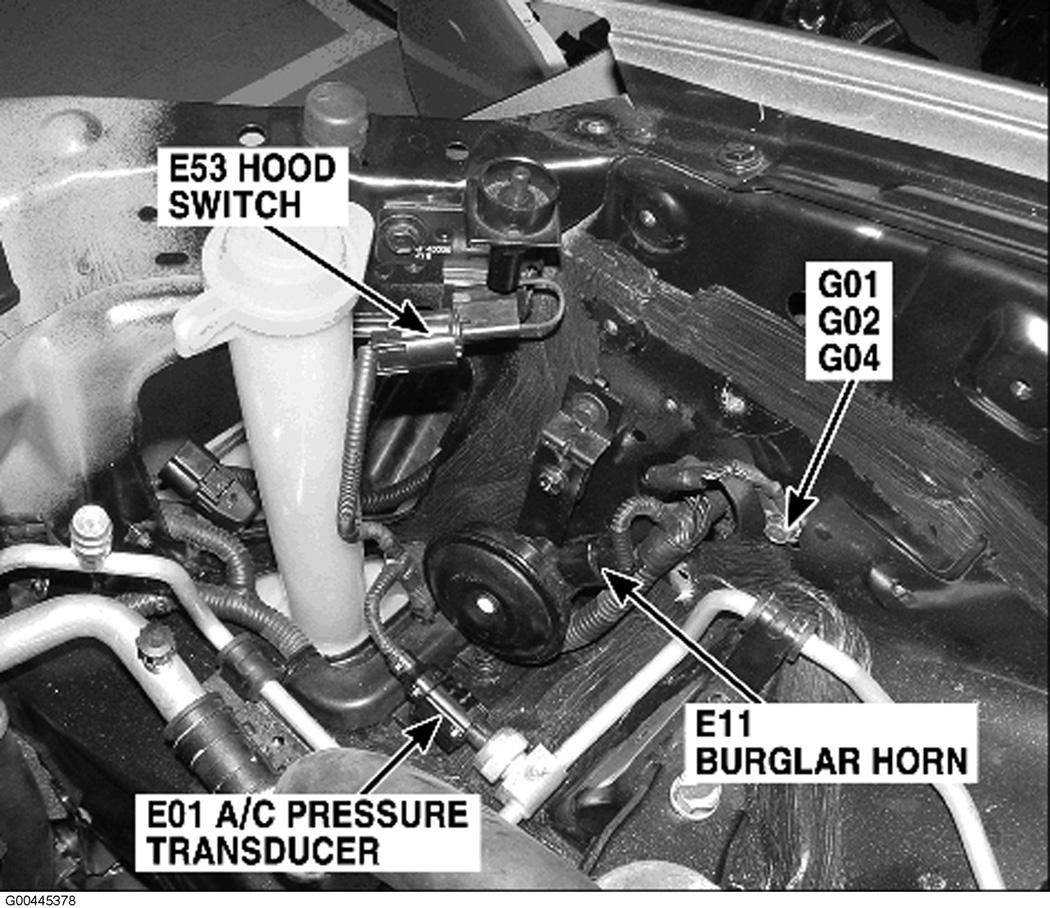 E53 HOOD SWITCH

G01
G02
G04

E11
BURGLAR HORN

E01 A/C PRESSURE TRANSDUCER

G00445378