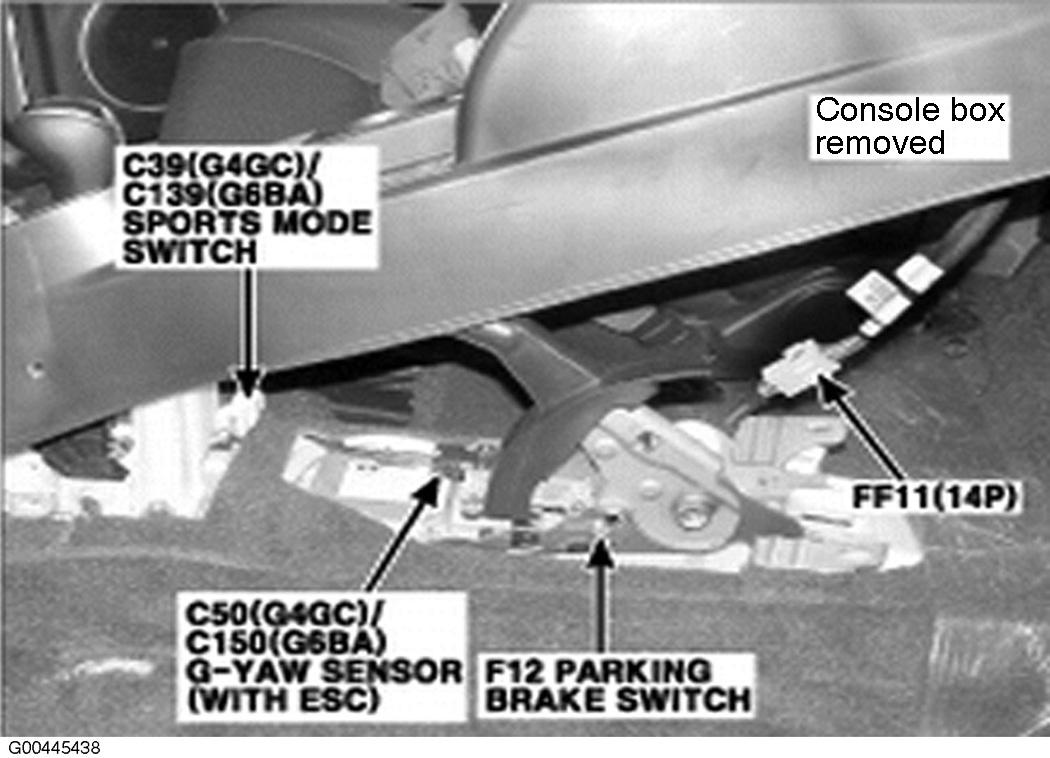 Console box removed

C39(G4GC)/
C139(G6BA)
SPORTS MODE
SWITCH

FF11(14P)

C50(G4GC)/
C150(G6BA)
G-YAW SENSOR
(WITH ESC)

F12 PARKING
BRAKE SWITCH

G00445438