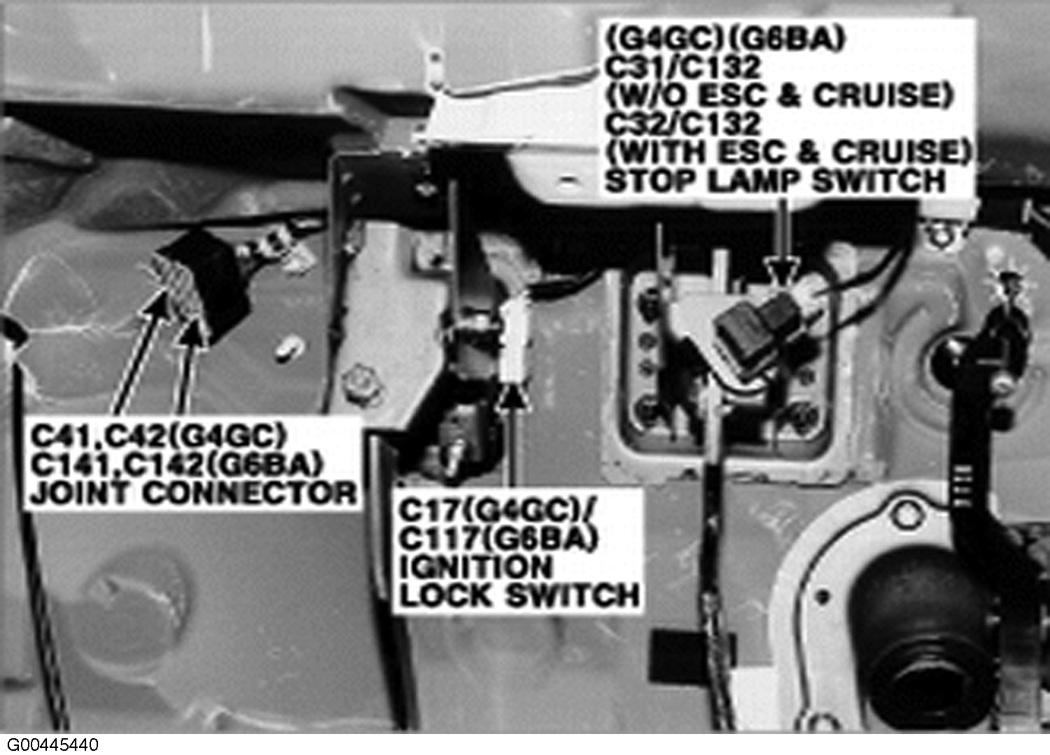 (G4GC)(G6BA)
C31/C132
(W/O ESC & CRUISE)
C32/C132
(WITH ESC & CRUISE)
STOP LAMP SWITCH

C41,C42(G4GC)
C141,C142(G6BA)
JOINT CONNECTOR

C17(G4GC)/
C117(G6BA)
IGNITION
LOCK SWITCH

G00445440