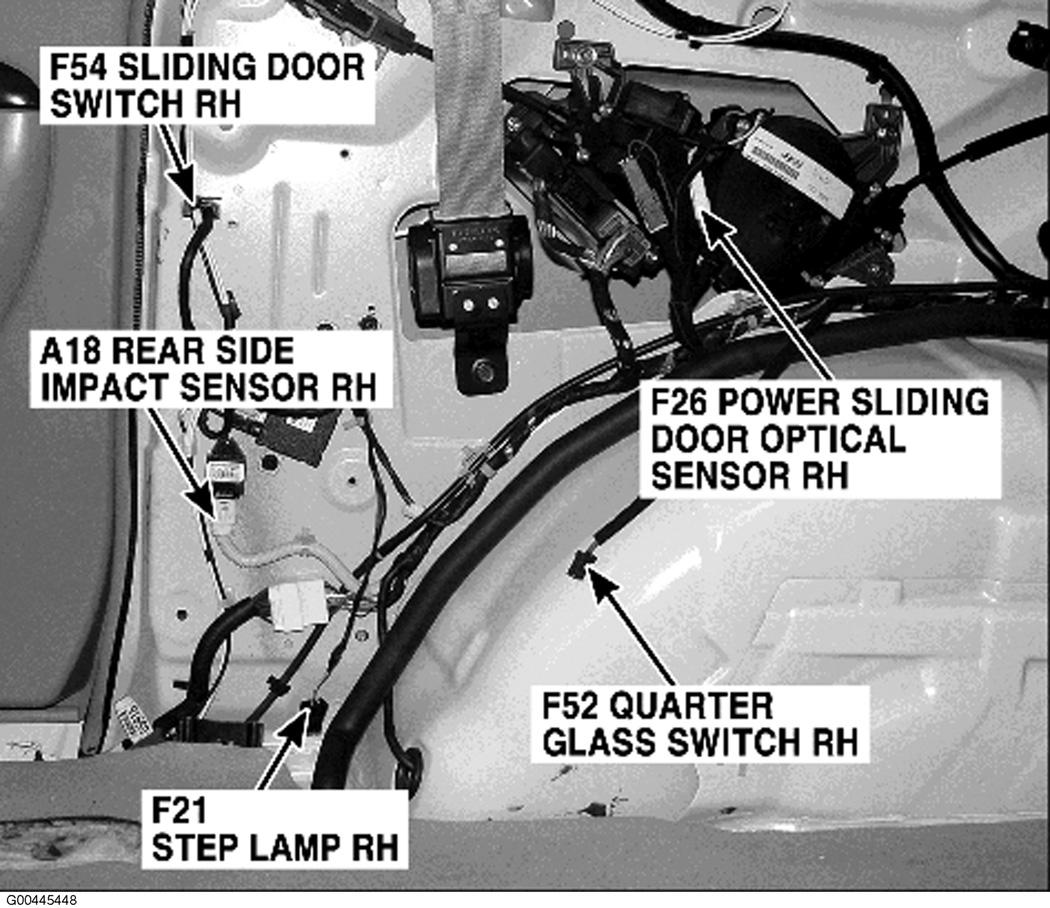 F54 SLIDING DOOR SWITCH RH

A18 REAR SIDE IMPACT SENSOR RH

F26 POWER SLIDING DOOR OPTICAL SENSOR RH

F52 QUARTER GLASS SWITCH RH

F21 STEP LAMP RH

G00445448