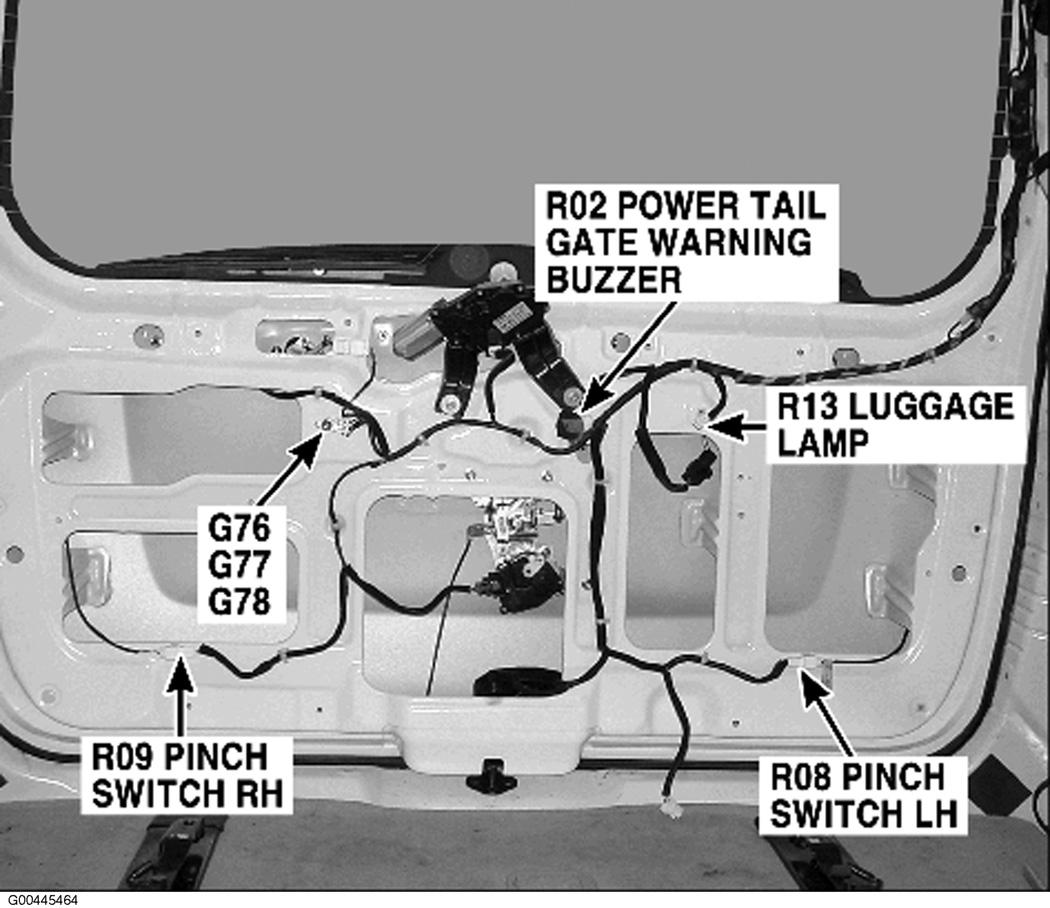 R02 POWER TAIL GATE WARNING BUZZER

R13 LUGGAGE LAMP

G76
G77
G78

R09 PINCH SWITCH RH

R08 PINCH SWITCH LH

G00445464