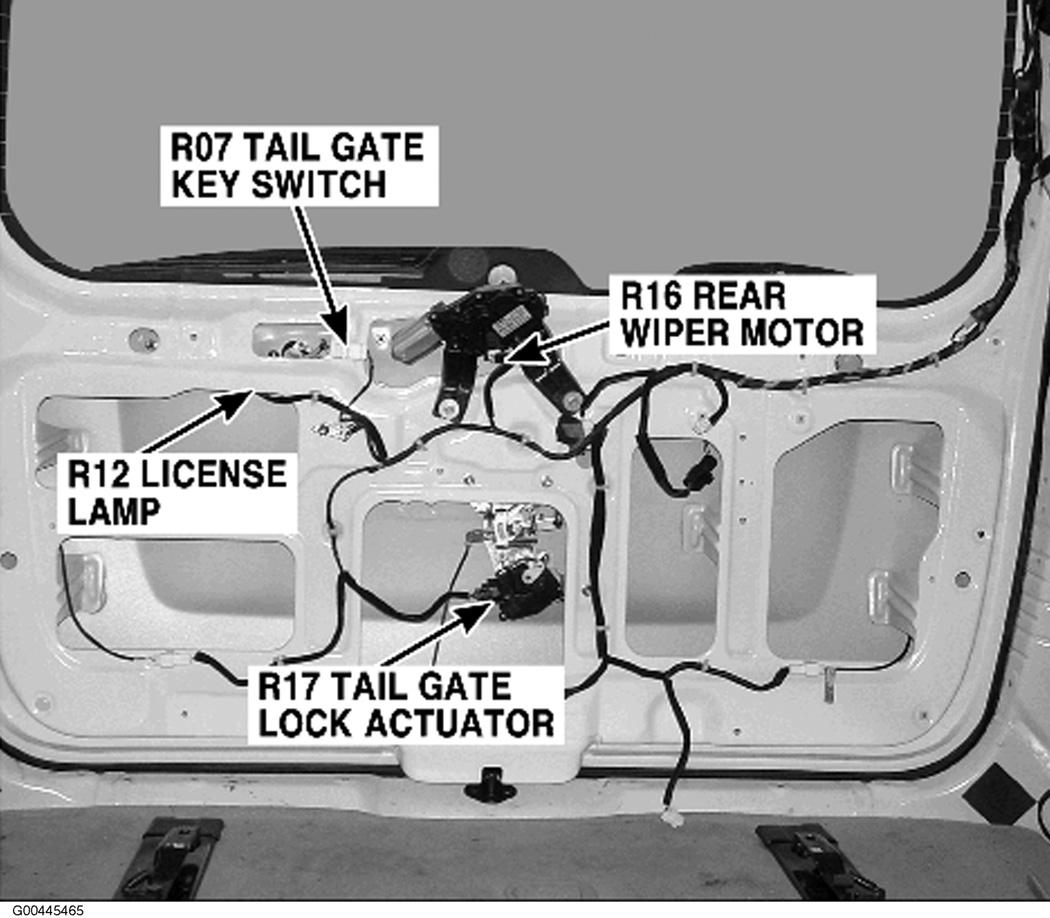 R07 TAIL GATE KEY SWITCH

R16 REAR WIPER MOTOR

R12 LICENSE LAMP

R17 TAIL GATE LOCK ACTUATOR

G00445465