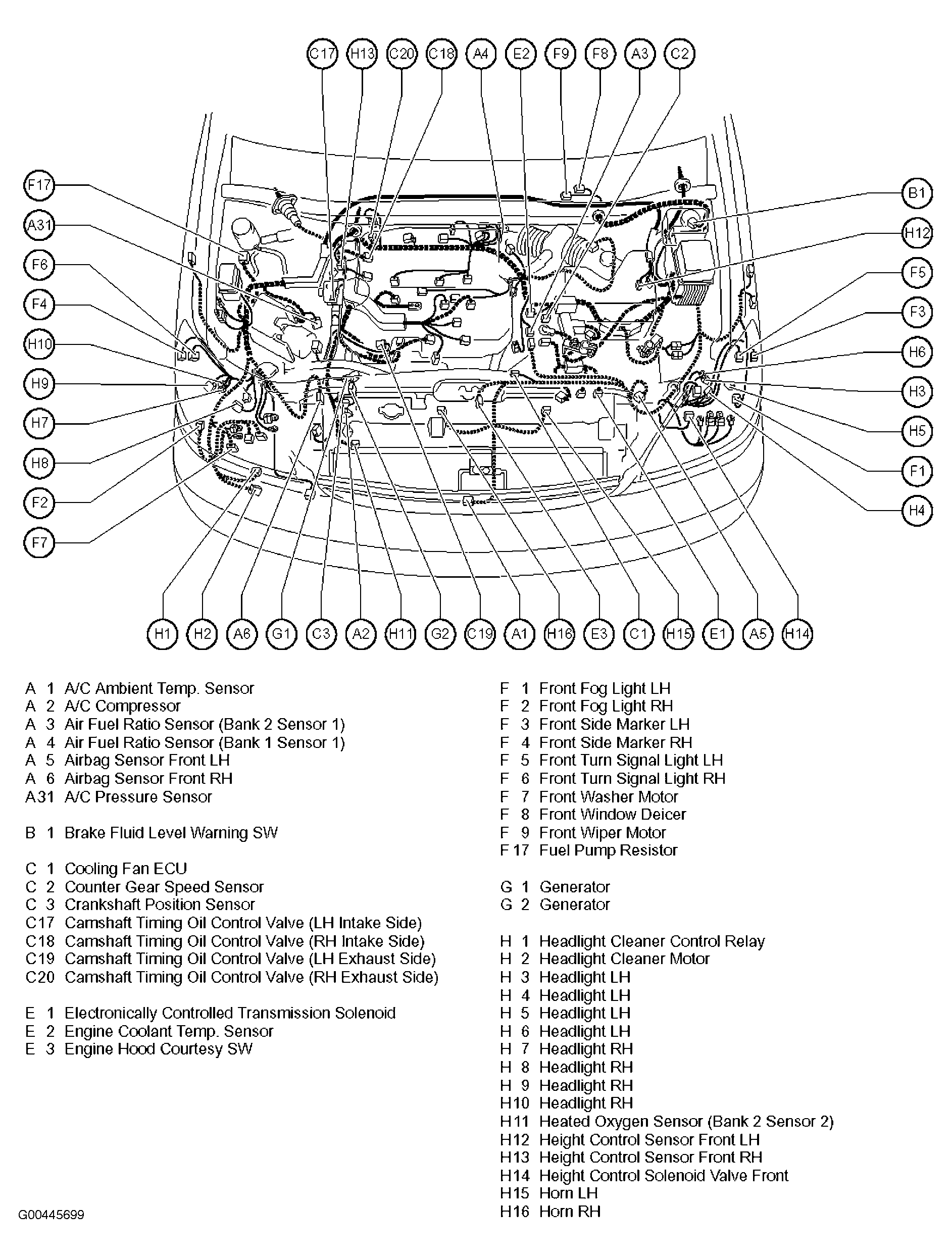 C17 H13 C20 C18 A4 E2 F9 F8 A3 C2

F17
A31
F6
F4
H10
H9
H7
H8
F2
F7

B1
H12
F5
F3
H6
H3
H5
F1
H4

H1 H2 A6 G1 C3 A2 H11 G2 C19 A1 H16 E3 C1 H15 E1 A5 H14

A 1 A/C Ambient Temp. Sensor
A 2 A/C Compressor
A 3 Air Fuel Ratio Sensor (Bank 2 Sensor 1)
A 4 Air Fuel Ratio Sensor (Bank 1 Sensor 1)
A 5 Airbag Sensor Front LH
A 6 Airbag Sensor Front RH
A31 A/C Pressure Sensor

B 1 Brake Fluid Level Warning SW

C 1 Cooling Fan ECU
C 2 Counter Gear Speed Sensor
C 3 Crankshaft Position Sensor
C17 Camshaft Timing Oil Control Valve (LH Intake Side)
C18 Camshaft Timing Oil Control Valve (RH Intake Side)
C19 Camshaft Timing Oil Control Valve (LH Exhaust Side)
C20 Camshaft Timing Oil Control Valve (RH Exhaust Side)

E 1 Electronically Controlled Transmission Solenoid
E 2 Engine Coolant Temp. Sensor
E 3 Engine Hood Courtesy SW

F 1 Front Fog Light LH
F 2 Front Fog Light RH
F 3 Front Side Marker LH
F 4 Front Side Marker RH
F 5 Front Turn Signal Light LH
F 6 Front Turn Signal Light RH
F 7 Front Washer Motor
F 8 Front Window Deicer
F 9 Front Wiper Motor
F 17 Fuel Pump Resistor

G 1 Generator
G 2 Generator

H 1 Headlight Cleaner Control Relay
H 2 Headlight Cleaner Motor
H 3 Headlight LH
H 4 Headlight LH
H 5 Headlight LH
H 6 Headlight LH
H 7 Headlight RH
H 8 Headlight RH
H 9 Headlight RH
H10 Headlight RH
H11 Heated Oxygen Sensor (Bank 2 Sensor 2)
H12 Height Control Sensor Front LH
H13 Height Control Sensor Front RH
H14 Height Control Solenoid Valve Front
H15 Horn LH
H16 Horn RH

G00445699