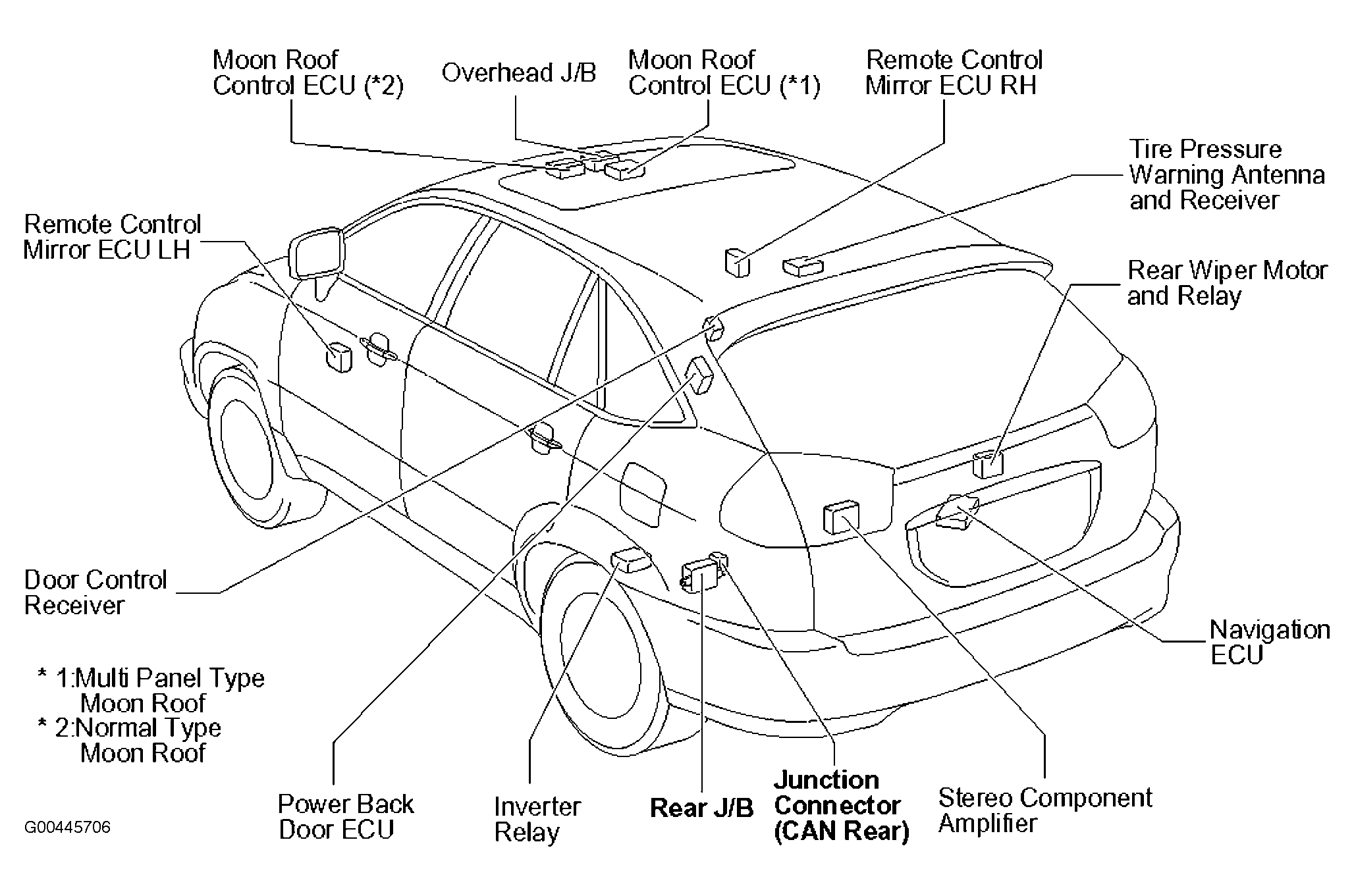 Moon Roof Control ECU (*2)

Overhead J/B

Moon Roof Control ECU (*1)

Remote Control Mirror ECU RH

Tire Pressure Warning Antenna and Receiver

Remote Control Mirror ECU LH

Rear Wiper Motor and Relay

Door Control Receiver

Navigation ECU

* 1:Multi Panel Type Moon Roof
* 2:Normal Type Moon Roof

Power Back Door ECU

Inverter Relay

Rear J/B

Junction Connector (CAN Rear)

Stereo Component Amplifier

G00445706