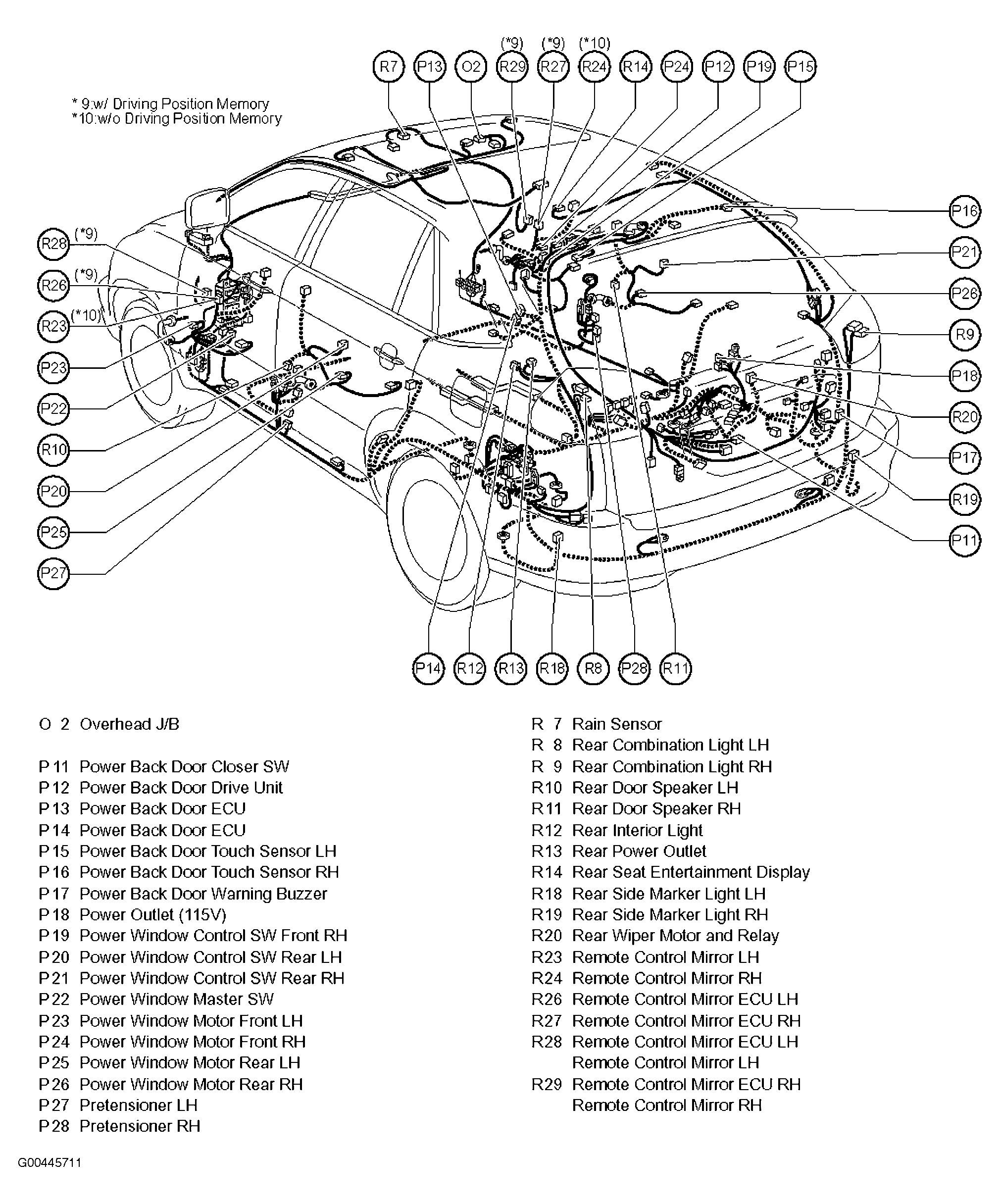 (*9) (*9) (*10)
R7 P13 O2 R29 R27 R24 R14 P24 P12 P19 P15

* 9:w/ Driving Position Memory
*10:w/o Driving Position Memory

R28 (*9)
R26 (*9)
R23 (*10)
P23
P22
R10
P20
P25
P27

P16
P21
P26
R9
P18
R20
P17
R19
P11

P14 R12 R13 R18 R8 P28 R11

O 2 Overhead J/B

P 11 Power Back Door Closer SW
P 12 Power Back Door Drive Unit
P 13 Power Back Door ECU
P 14 Power Back Door ECU
P 15 Power Back Door Touch Sensor LH
P 16 Power Back Door Touch Sensor RH
P 17 Power Back Door Warning Buzzer
P 18 Power Outlet (115V)
P 19 Power Window Control SW Front RH
P 20 Power Window Control SW Rear LH
P 21 Power Window Control SW Rear RH
P 22 Power Window Master SW
P 23 Power Window Motor Front LH
P 24 Power Window Motor Front RH
P 25 Power Window Motor Rear LH
P 26 Power Window Motor Rear RH
P 27 Pretensioner LH
P 28 Pretensioner RH

R 7 Rain Sensor
R 8 Rear Combination Light LH
R 9 Rear Combination Light RH
R10 Rear Door Speaker LH
R11 Rear Door Speaker RH
R12 Rear Interior Light
R13 Rear Power Outlet
R14 Rear Seat Entertainment Display
R18 Rear Side Marker Light LH
R19 Rear Side Marker Light RH
R20 Rear Wiper Motor and Relay
R23 Remote Control Mirror LH
R24 Remote Control Mirror RH
R26 Remote Control Mirror ECU LH
R27 Remote Control Mirror ECU RH
R28 Remote Control Mirror ECU LH
Remote Control Mirror LH
R29 Remote Control Mirror ECU RH
Remote Control Mirror RH

G00445711