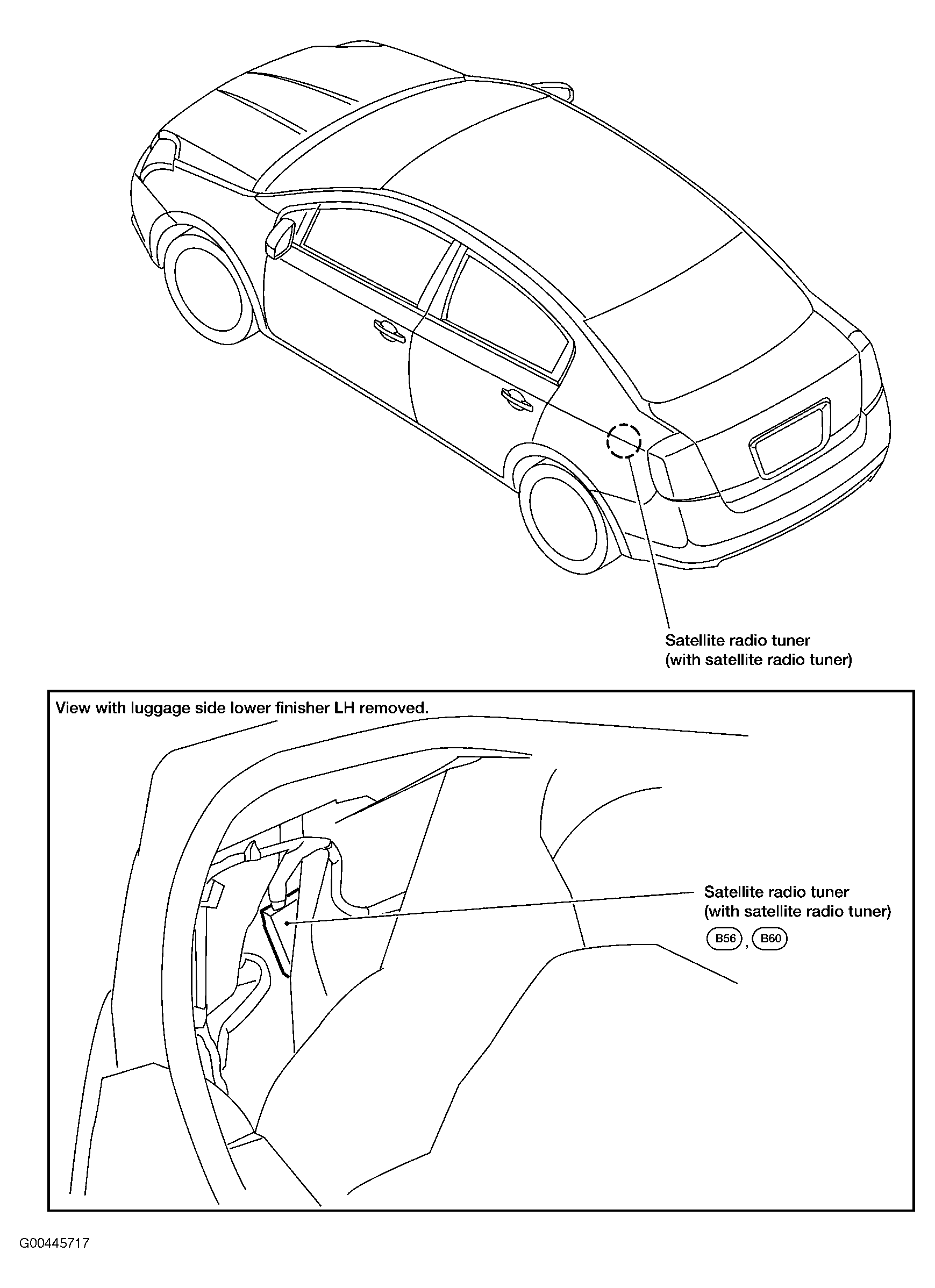 Satellite radio tuner
(with satellite radio tuner)

View with luggage side lower finisher LH removed.

Satellite radio tuner
(with satellite radio tuner)
B56, B60

G00445717