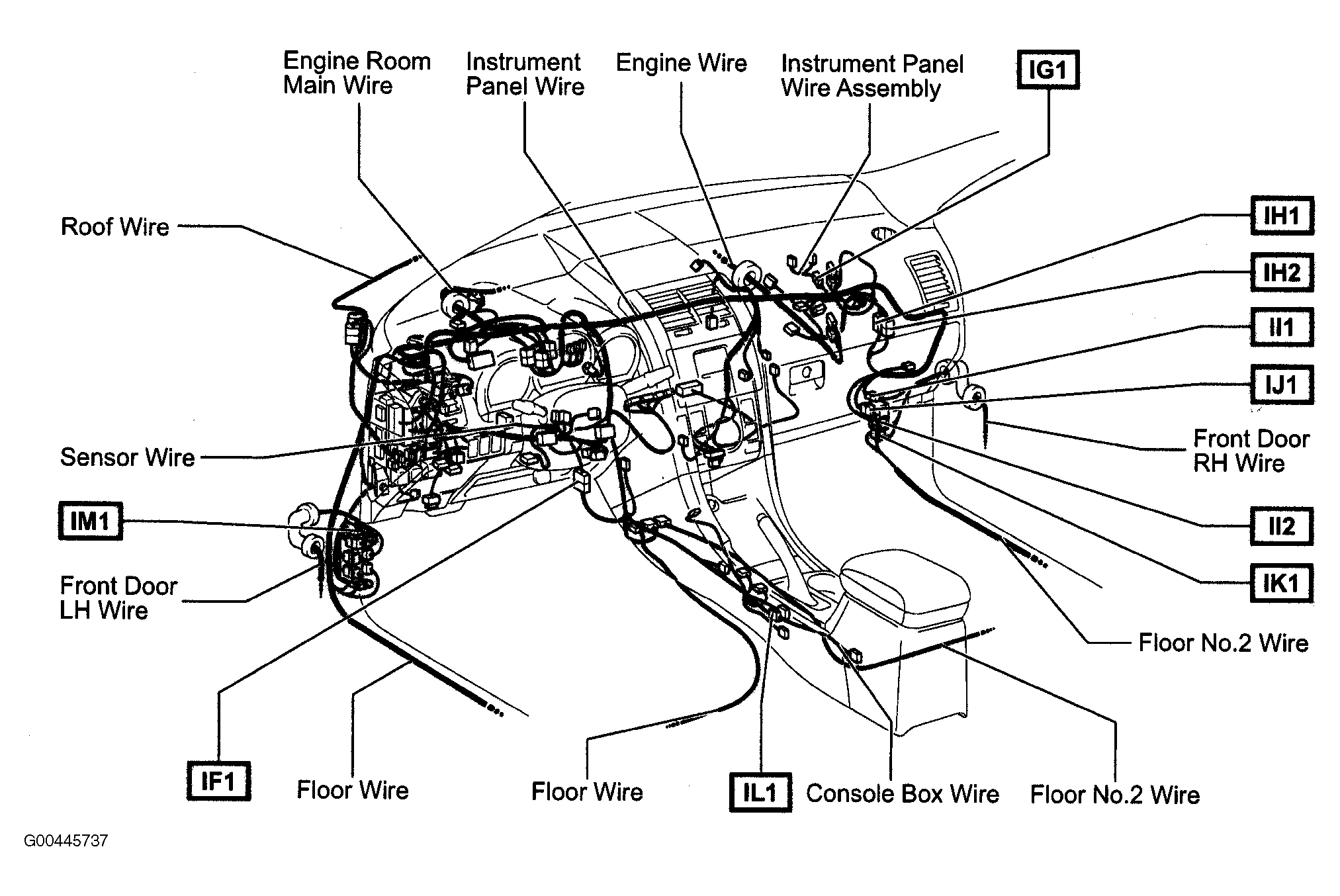 Engine Room Main Wire

Instrument Panel Wire

Engine Wire

Instrument Panel Wire Assembly

IG1

Roof Wire

IH1

IH2

II1

IJ1

Front Door RH Wire

Sensor Wire

IM1

II2

IK1

Front Door LH Wire

Floor No.2 Wire

IF1

Floor Wire

Floor Wire

IL1

Console Box Wire

Floor No.2 Wire

G00445737