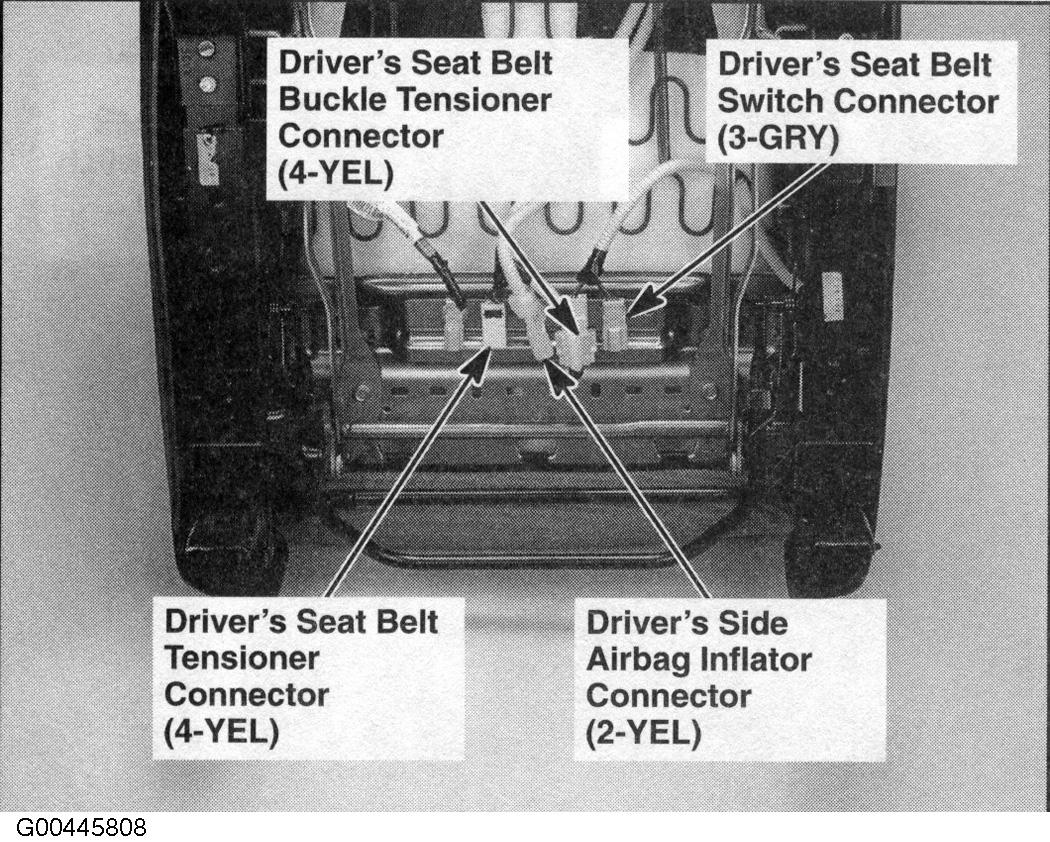 Driver's Seat Belt Buckle Tensioner Connector (4-YEL)

Driver's Seat Belt Switch Connector (3-GRY)

Driver's Seat Belt Tensioner Connector (4-YEL)

Driver's Side Airbag Inflator Connector (2-YEL)

G00445808