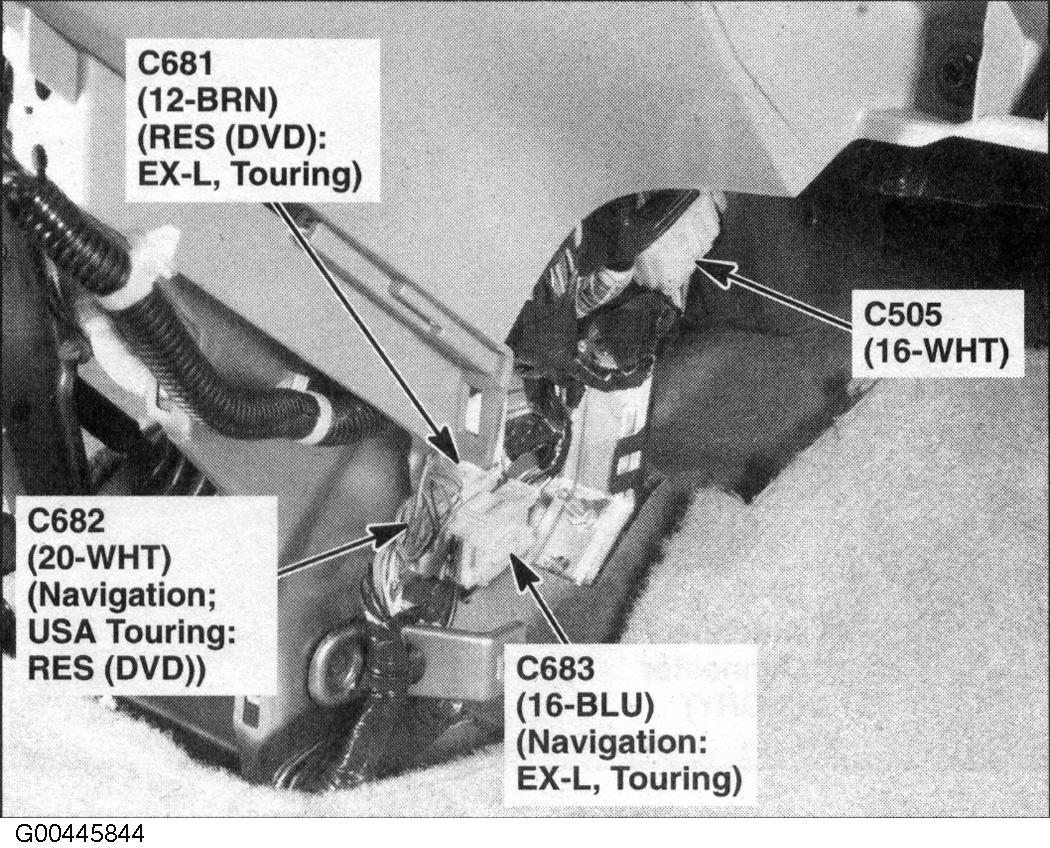 C681
(12-BRN)
(RES (DVD):
EX-L, Touring)

C505
(16-WHT)

C682
(20-WHT)
(Navigation;
USA Touring:
RES (DVD))

C683
(16-BLU)
(Navigation:
EX-L, Touring)

G00445844