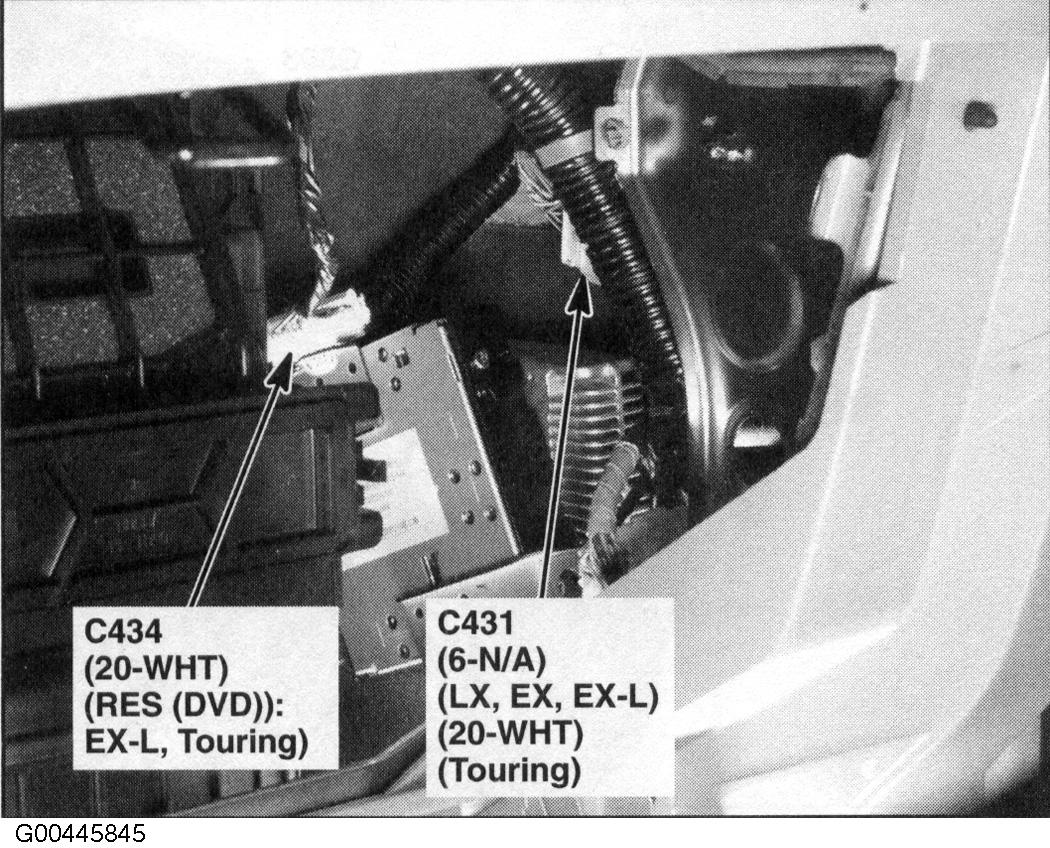 C434
(20-WHT)
(RES (DVD)):
EX-L, Touring)

C431
(6-N/A)
(LX, EX, EX-L)
(20-WHT)
(Touring)

G00445845