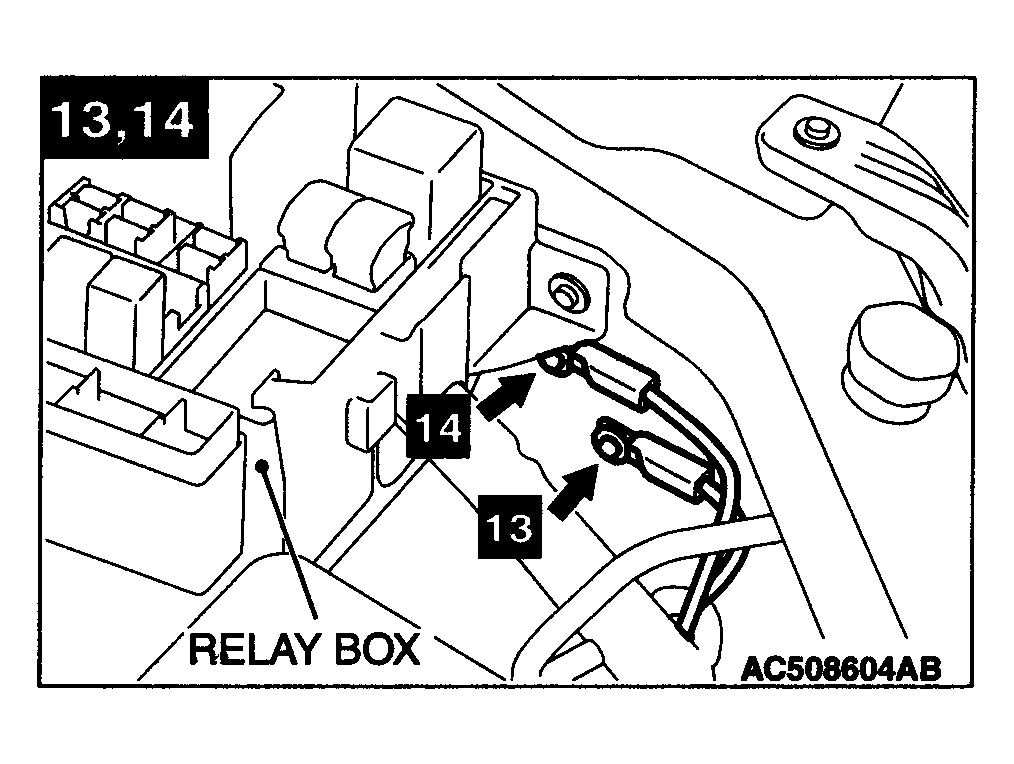 13,14

14

13

RELAY BOX

AC508604AB