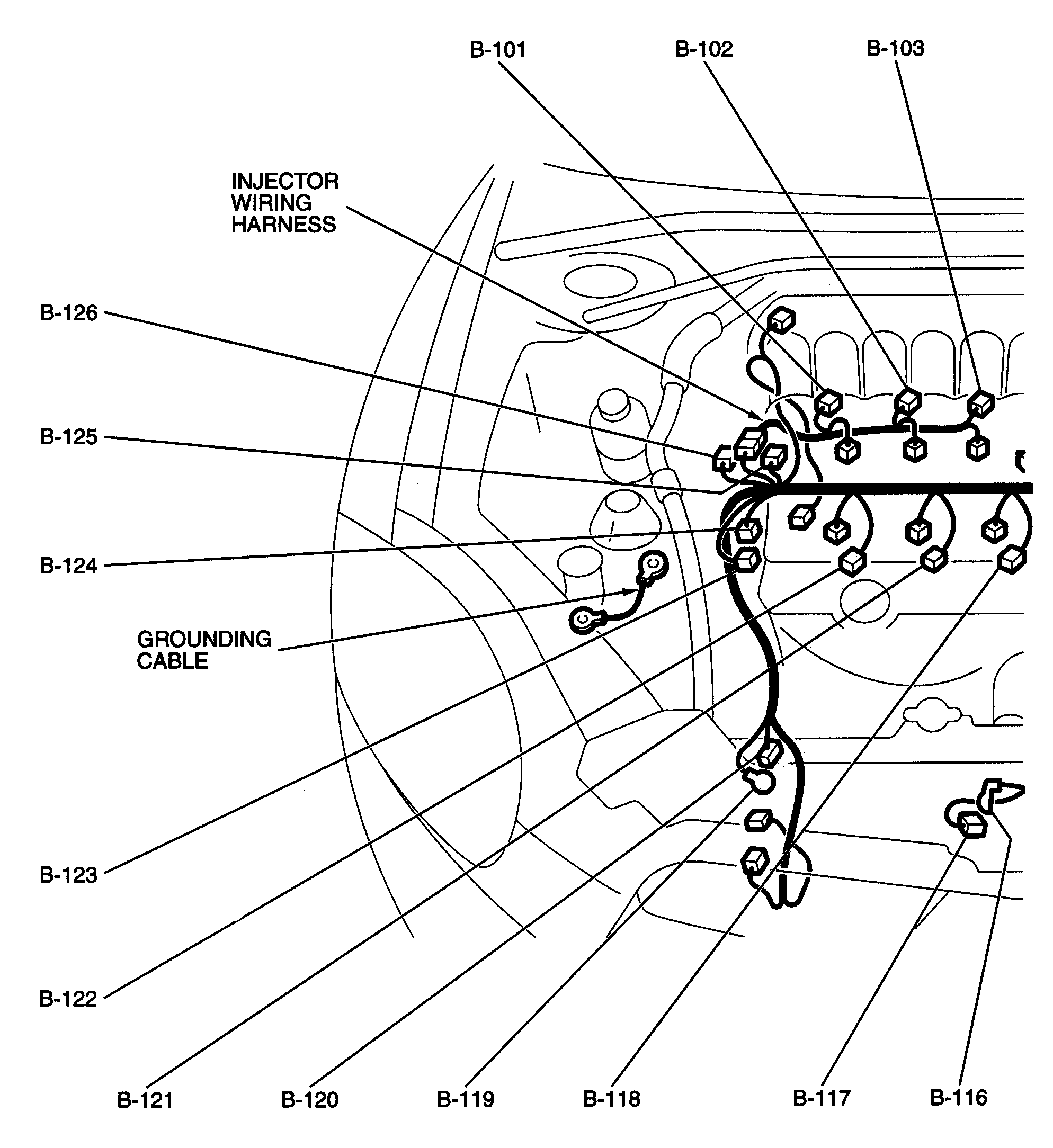 B-101
B-102
B-103

INJECTOR WIRING HARNESS

B-126

B-125

B-124

GROUNDING CABLE

B-123

B-122

B-121
B-120
B-119
B-118
B-117
B-116