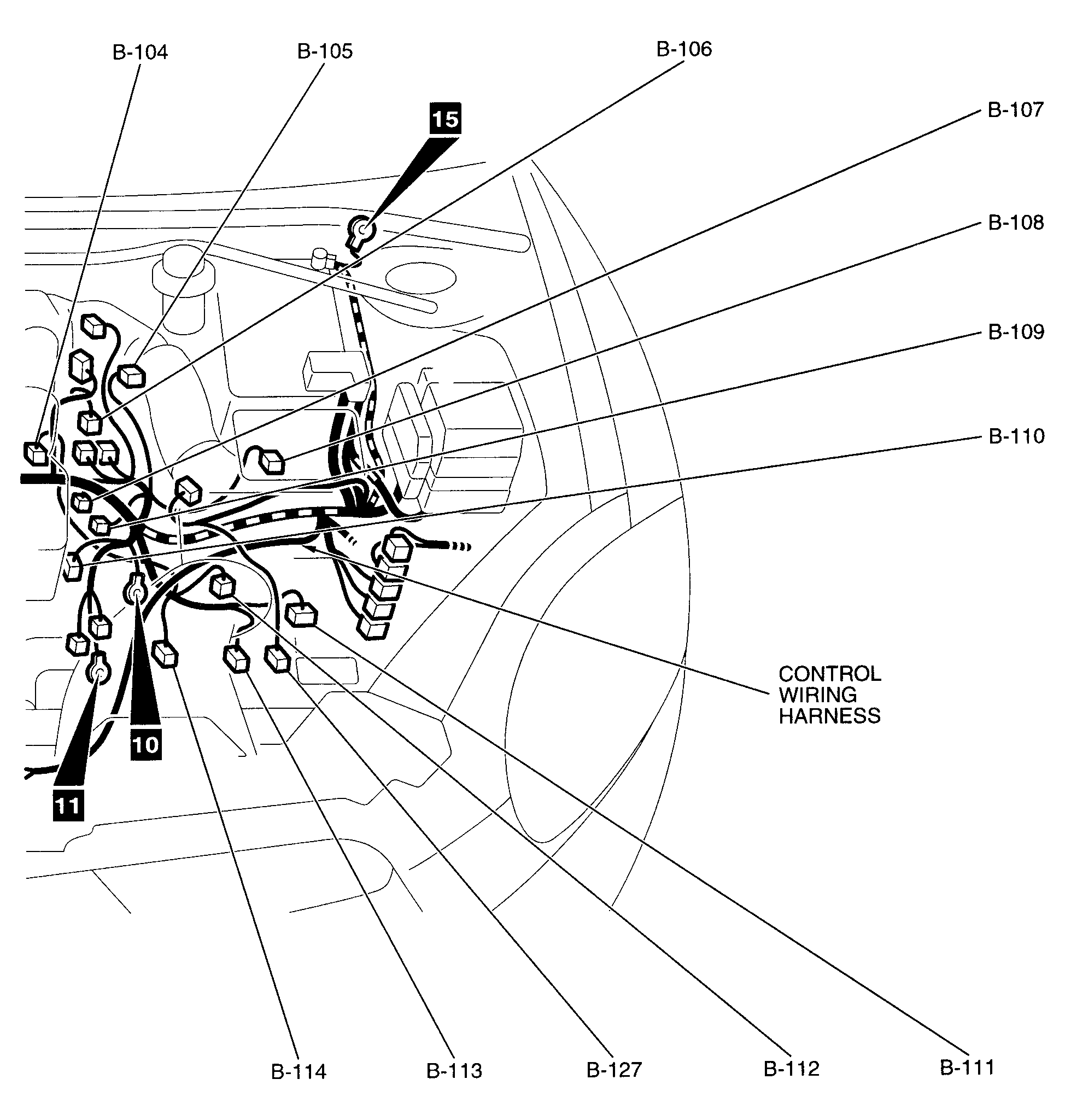 B-104
B-105
B-106
B-107
15
B-108
B-109
B-110
CONTROL WIRING HARNESS
10
11
B-114
B-113
B-127
B-112
B-111