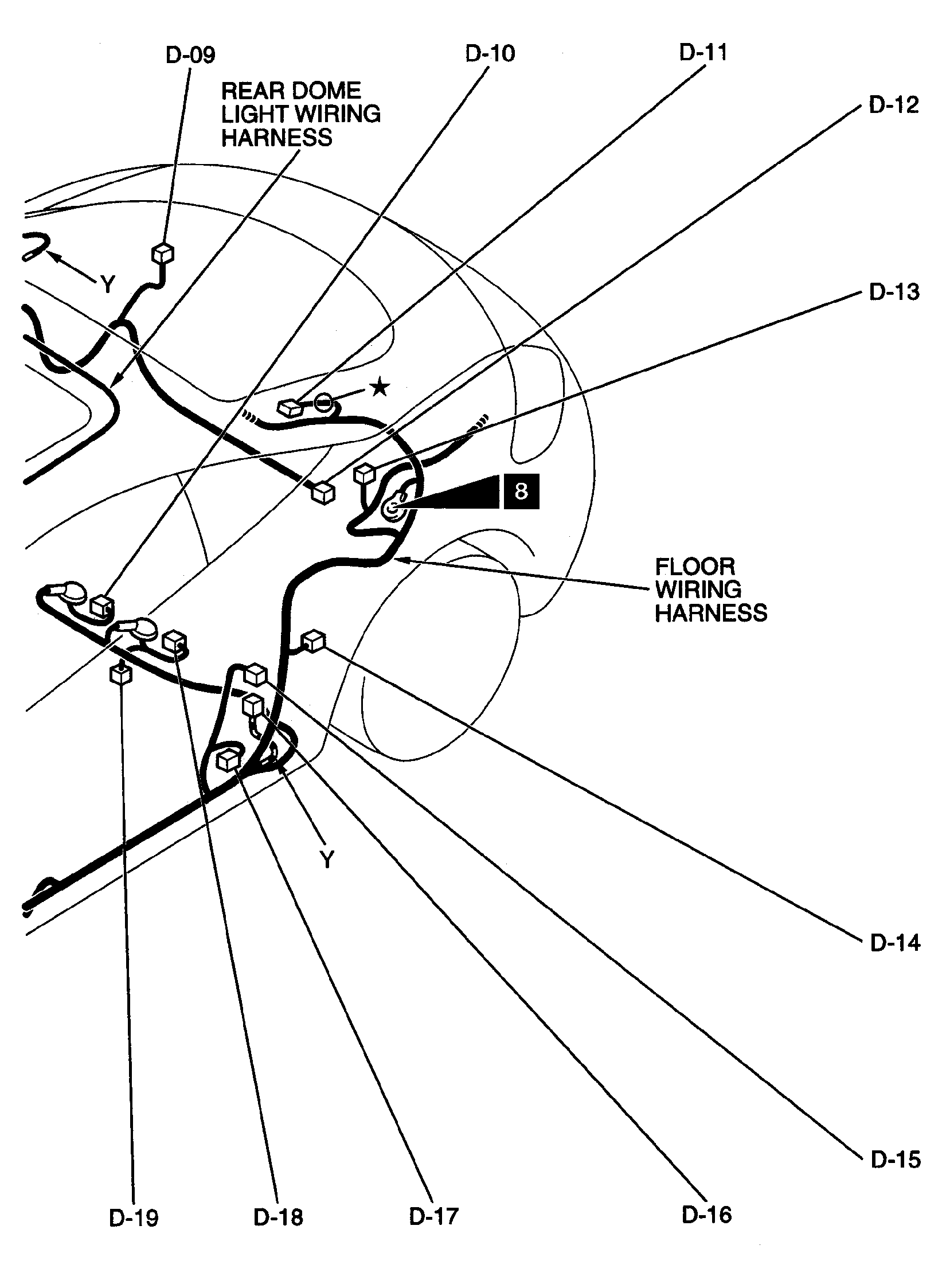 D-09

D-10

D-11

D-12

REAR DOME LIGHT WIRING HARNESS

Y

★

D-13

8

FLOOR WIRING HARNESS

Y

D-14

D-15

D-19

D-18

D-17

D-16