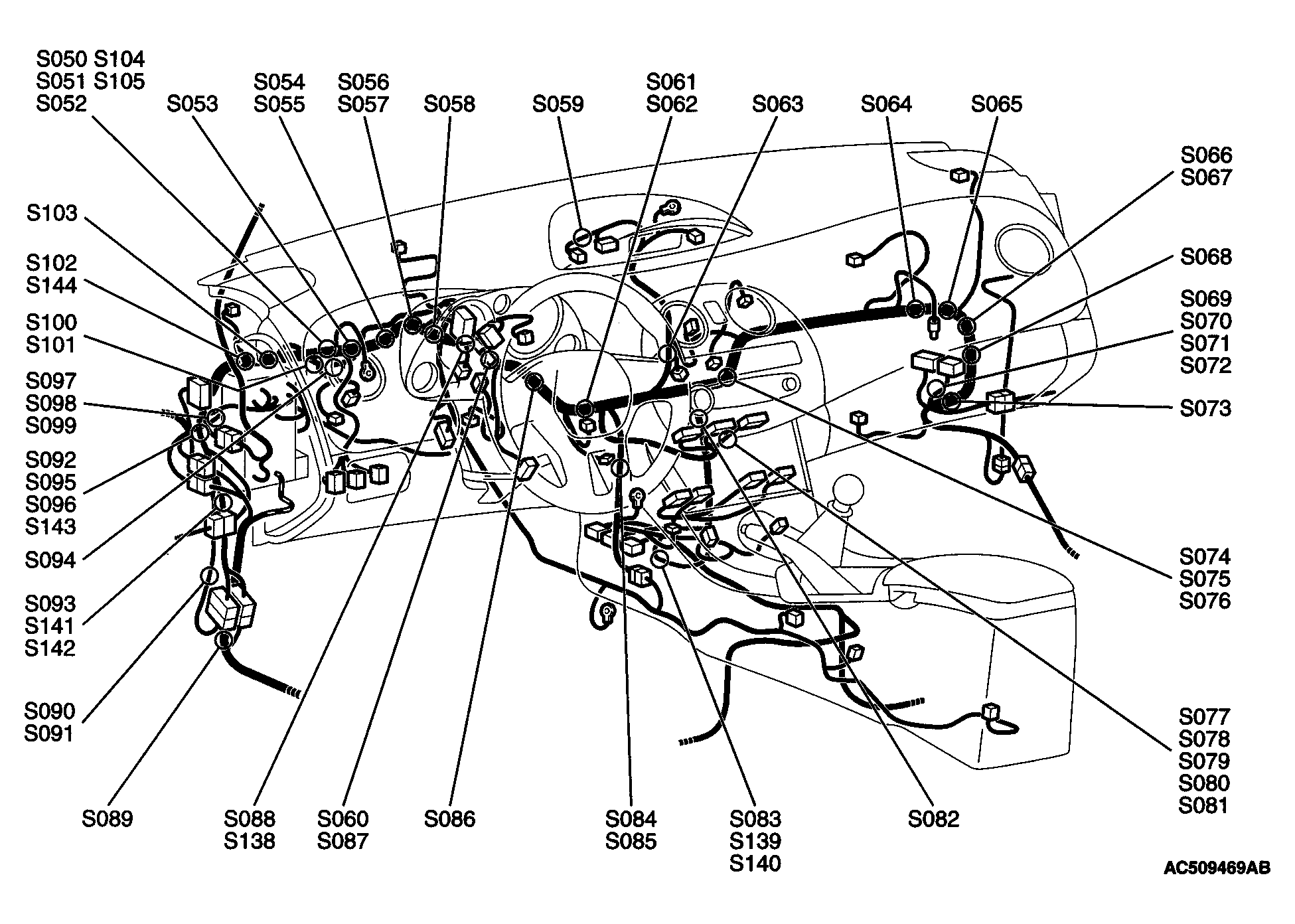 S050 S104
S051 S105
S052

S053

S054
S055

S056
S057

S058

S059

S061
S062

S063

S064

S065

S066
S067

S068

S069
S070
S071
S072

S073

S074
S075
S076

S077
S078
S079
S080
S081

S103

S102
S144

S100
S101

S097
S098
S099

S092
S095
S096
S143

S094

S093
S141
S142

S090
S091

S089

S088
S138

S060
S087

S086

S084
S085

S083
S139
S140

S082

AC509469AB