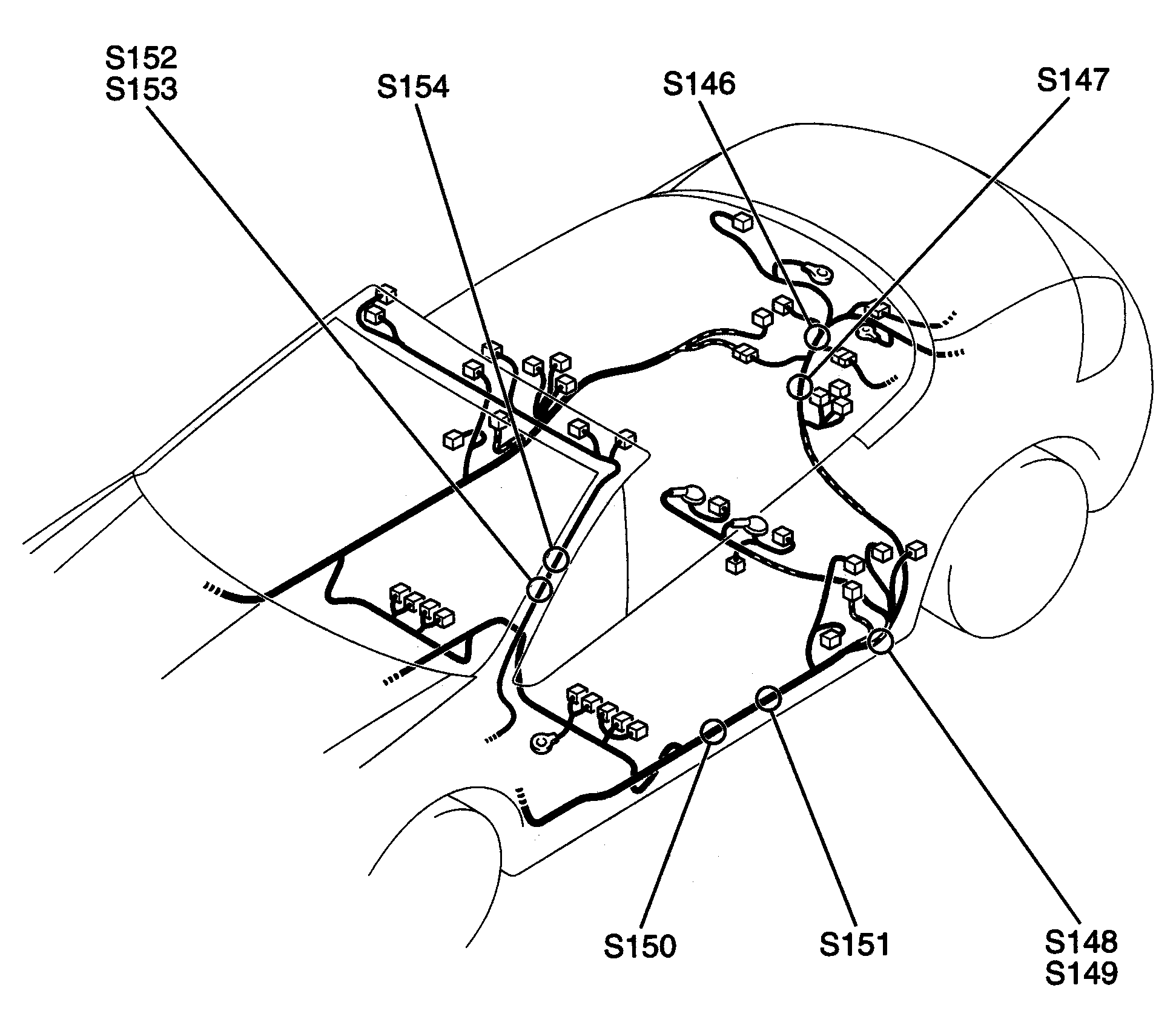 S152
S153
S154
S146
S147
S150
S151
S148
S149