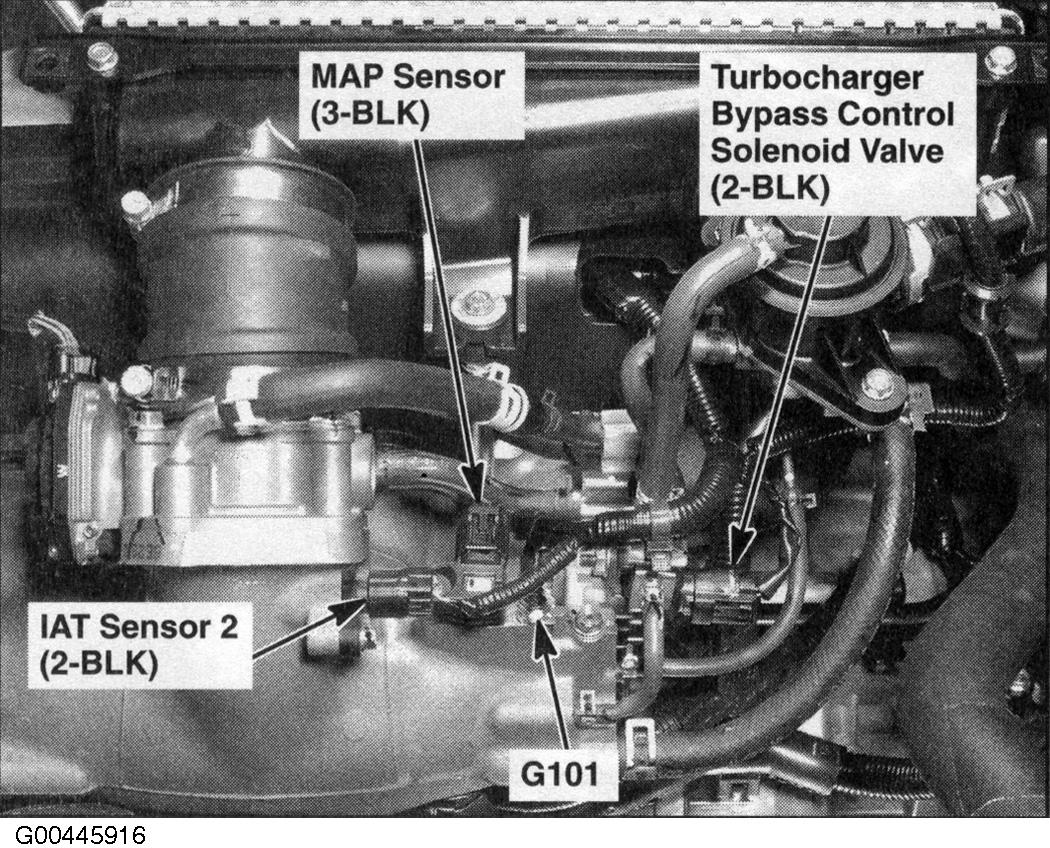 MAP Sensor
(3-BLK)

Turbocharger
Bypass Control
Solenoid Valve
(2-BLK)

IAT Sensor 2
(2-BLK)

G101

G00445916