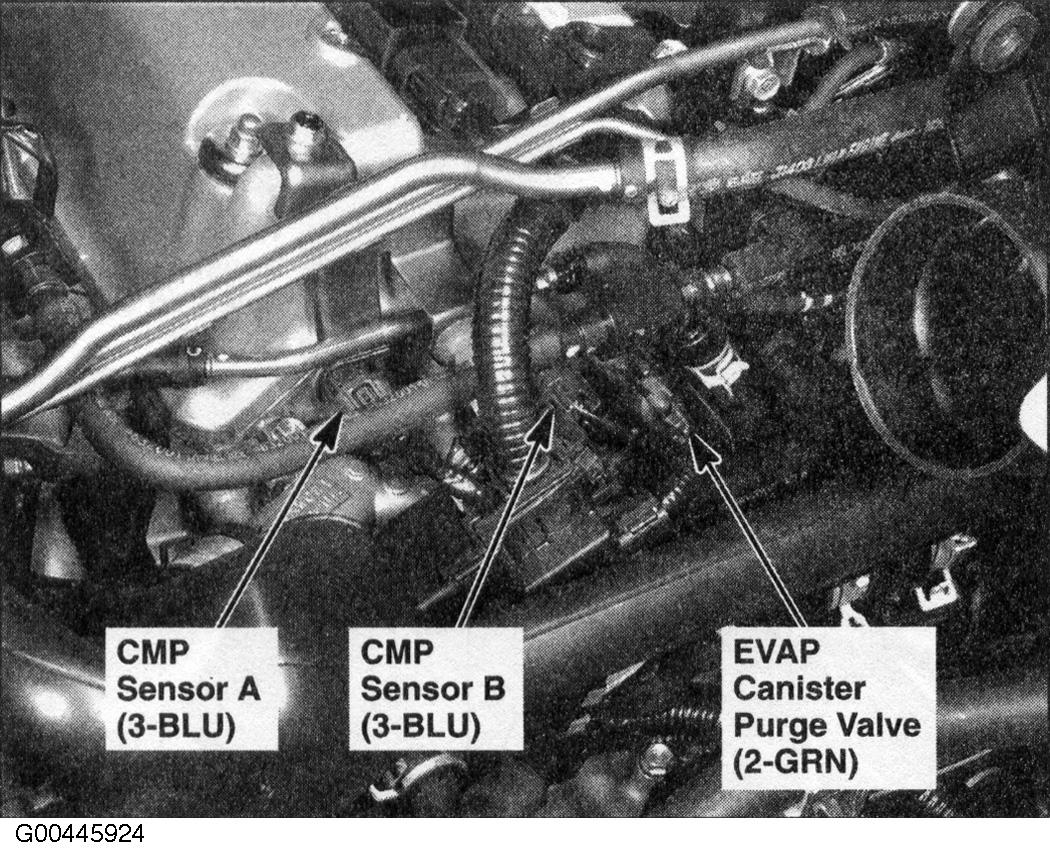 CMP
Sensor A
(3-BLU)

CMP
Sensor B
(3-BLU)

EVAP
Canister
Purge Valve
(2-GRN)

G00445924