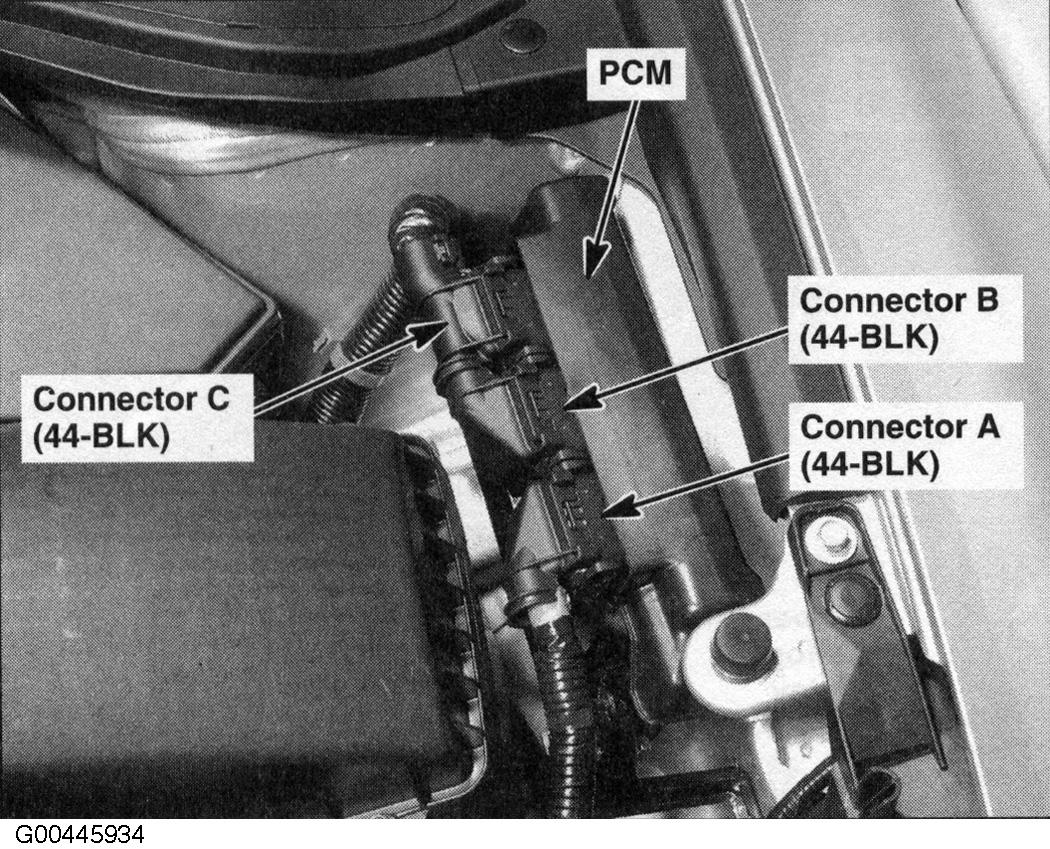 PCM

Connector B
(44-BLK)

Connector C
(44-BLK)

Connector A
(44-BLK)

G00445934