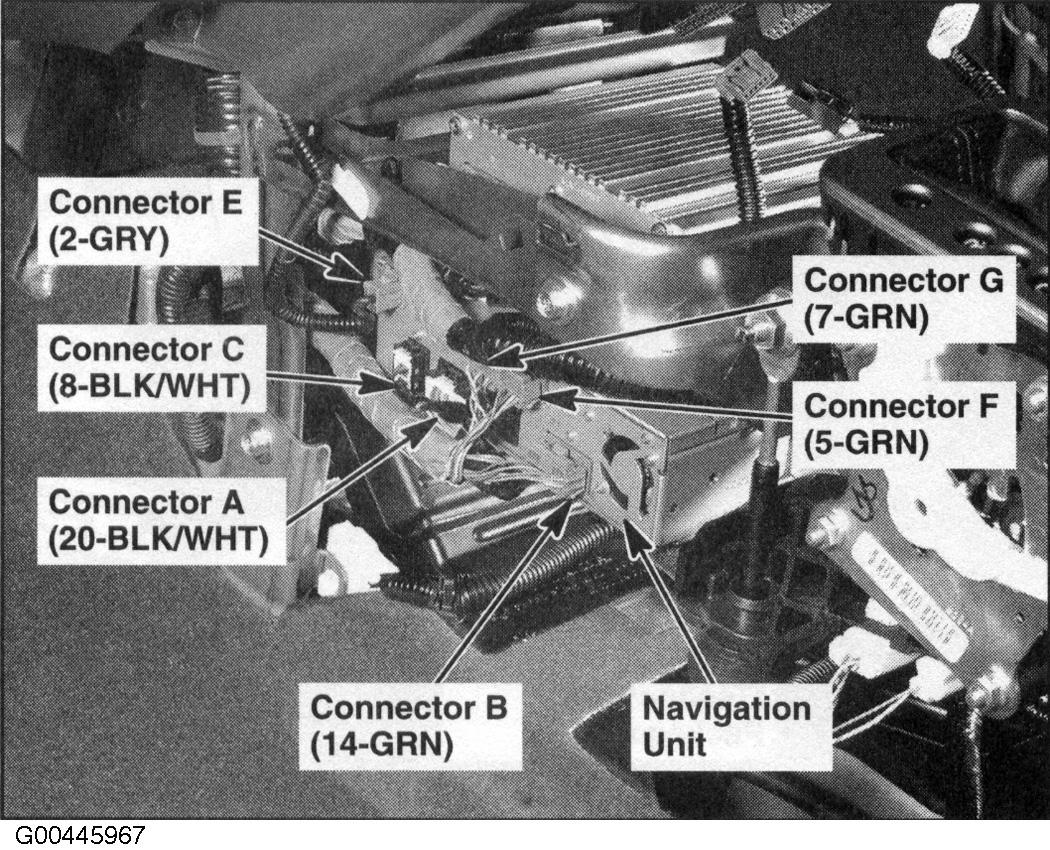 Connector E
(2-GRY)

Connector C
(8-BLK/WHT)

Connector A
(20-BLK/WHT)

Connector G
(7-GRN)

Connector F
(5-GRN)

Connector B
(14-GRN)

Navigation
Unit

G00445967