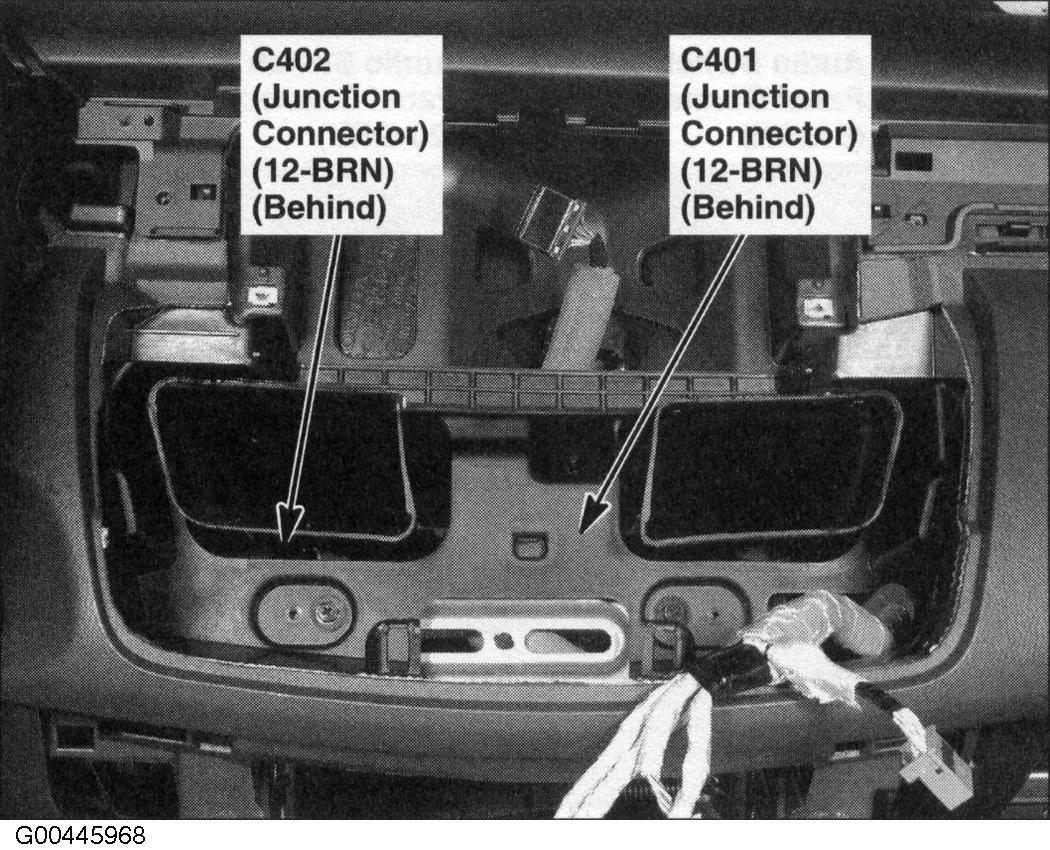 C402
(Junction
Connector)
(12-BRN)
(Behind)

C401
(Junction
Connector)
(12-BRN)
(Behind)

G00445968