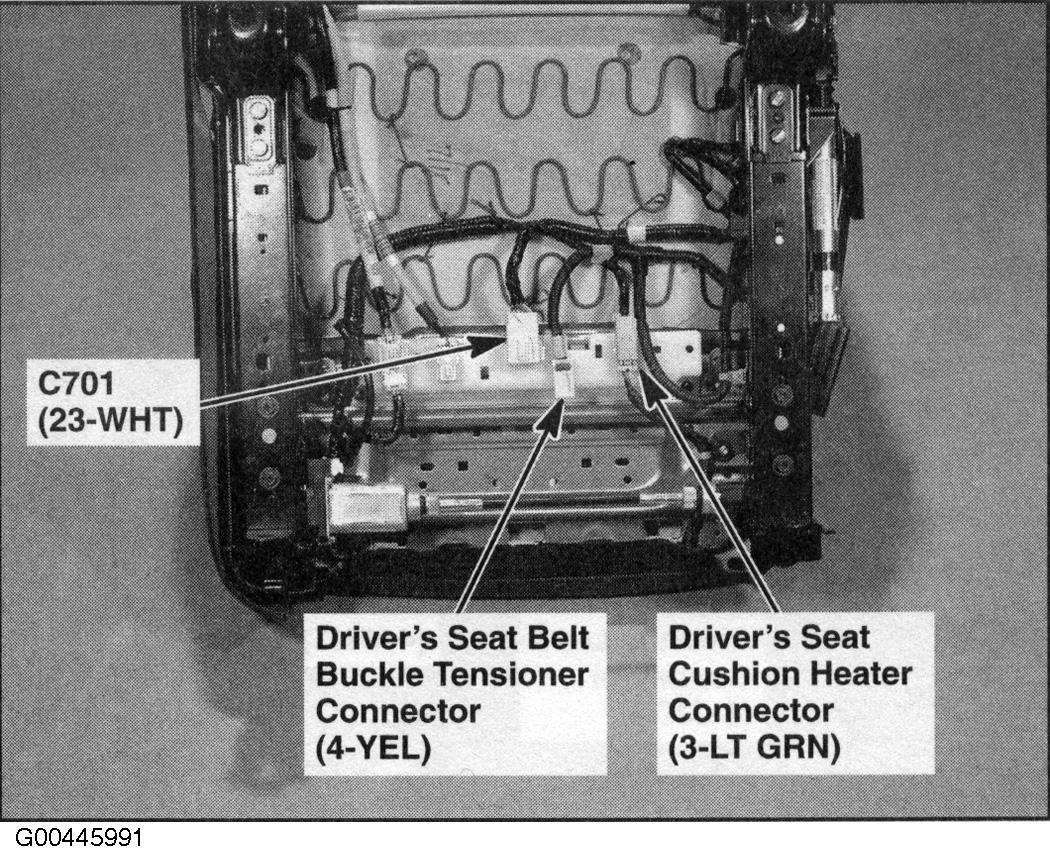 C701
(23-WHT)

Driver's Seat Belt Buckle Tensioner Connector (4-YEL)

Driver's Seat Cushion Heater Connector (3-LT GRN)

G00445991