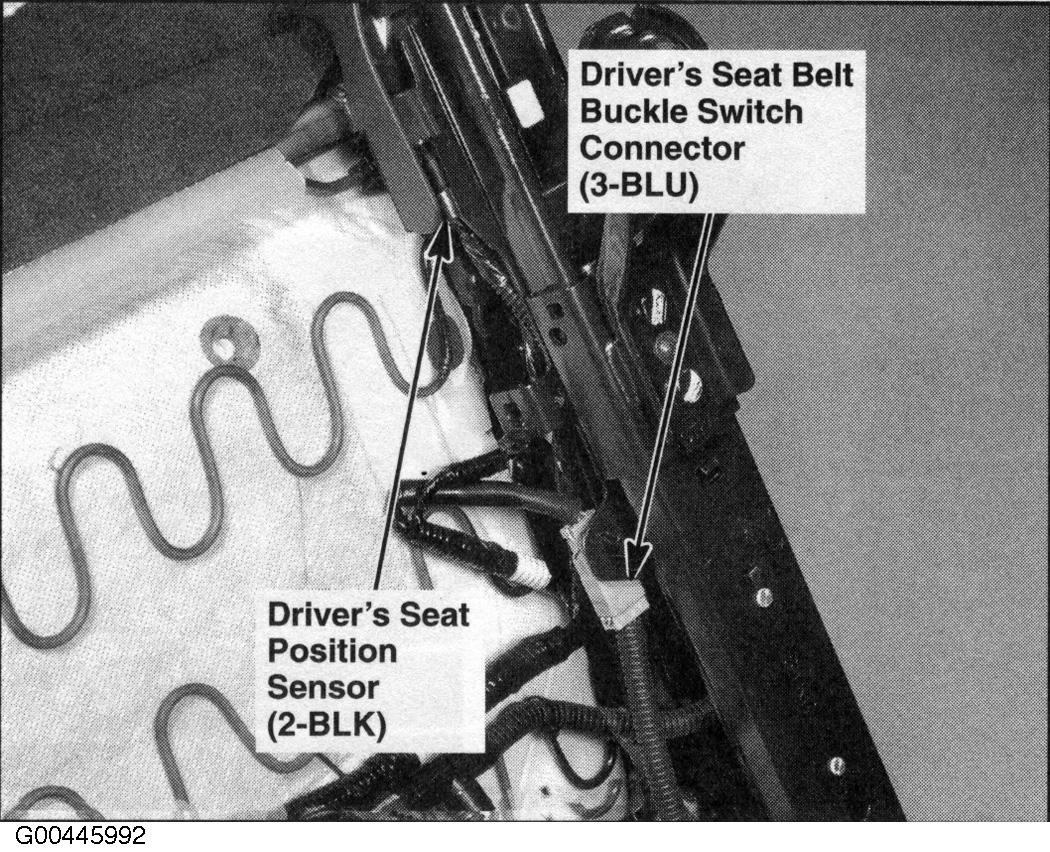 Driver's Seat Belt Buckle Switch Connector (3-BLU)

Driver's Seat Position Sensor (2-BLK)

G00445992