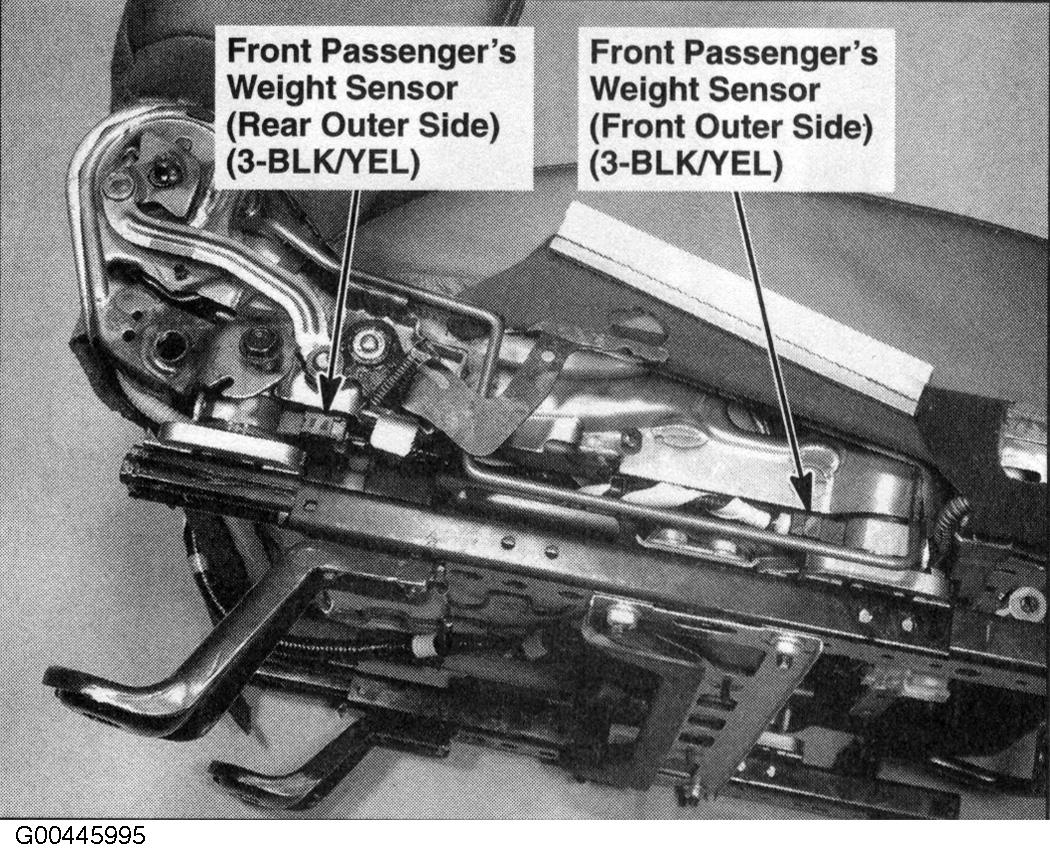 Front Passenger's Weight Sensor (Rear Outer Side) (3-BLK/YEL)

Front Passenger's Weight Sensor (Front Outer Side) (3-BLK/YEL)

G00445995