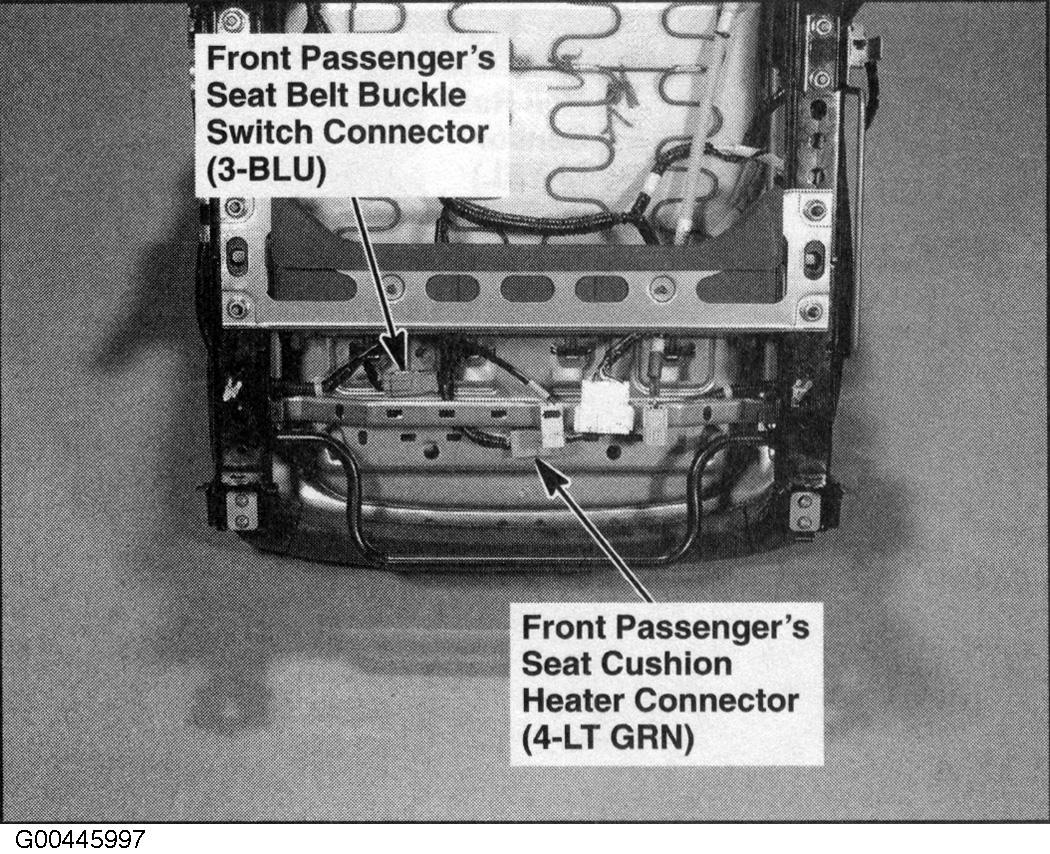 Front Passenger's Seat Belt Buckle Switch Connector (3-BLU)

Front Passenger's Seat Cushion Heater Connector (4-LT GRN)

G00445997