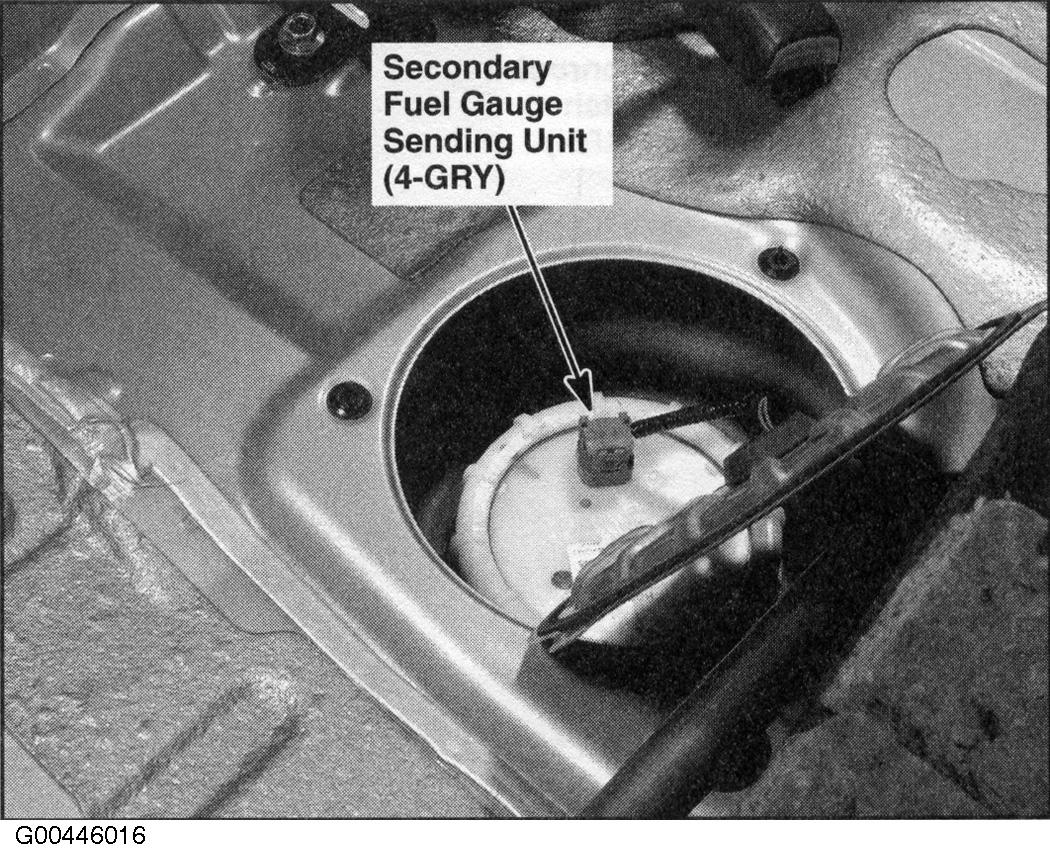 Secondary Fuel Gauge Sending Unit (4-GRY)

G00446016