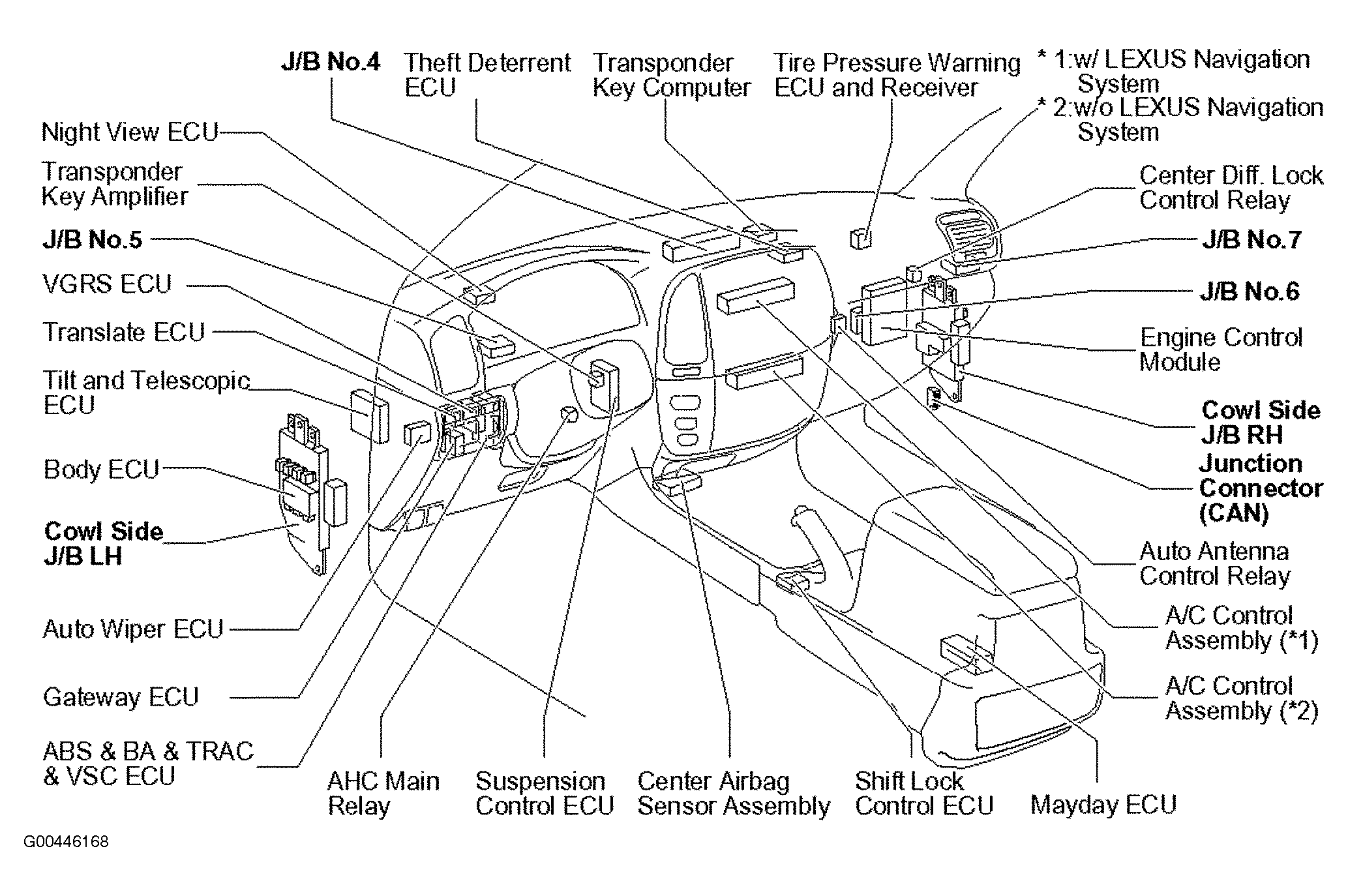 J/B No.4
Theft Deterrent ECU
Transponder Key Computer
Tire Pressure Warning ECU and Receiver
* 1:w/ LEXUS Navigation System
* 2:w/o LEXUS Navigation System

Night View ECU
Transponder Key Amplifier
J/B No.5
VGRS ECU
Translate ECU
Tilt and Telescopic ECU
Body ECU
Cowl Side J/B LH
Auto Wiper ECU
Gateway ECU
ABS & BA & TRAC & VSC ECU

Center Diff. Lock Control Relay
J/B No.7
J/B No.6
Engine Control Module
Cowl Side J/B RH
Junction Connector (CAN)
Auto Antenna Control Relay
A/C Control Assembly (*1)
A/C Control Assembly (*2)

AHC Main Relay
Suspension Control ECU
Center Airbag Sensor Assembly
Shift Lock Control ECU
Mayday ECU

G00446168