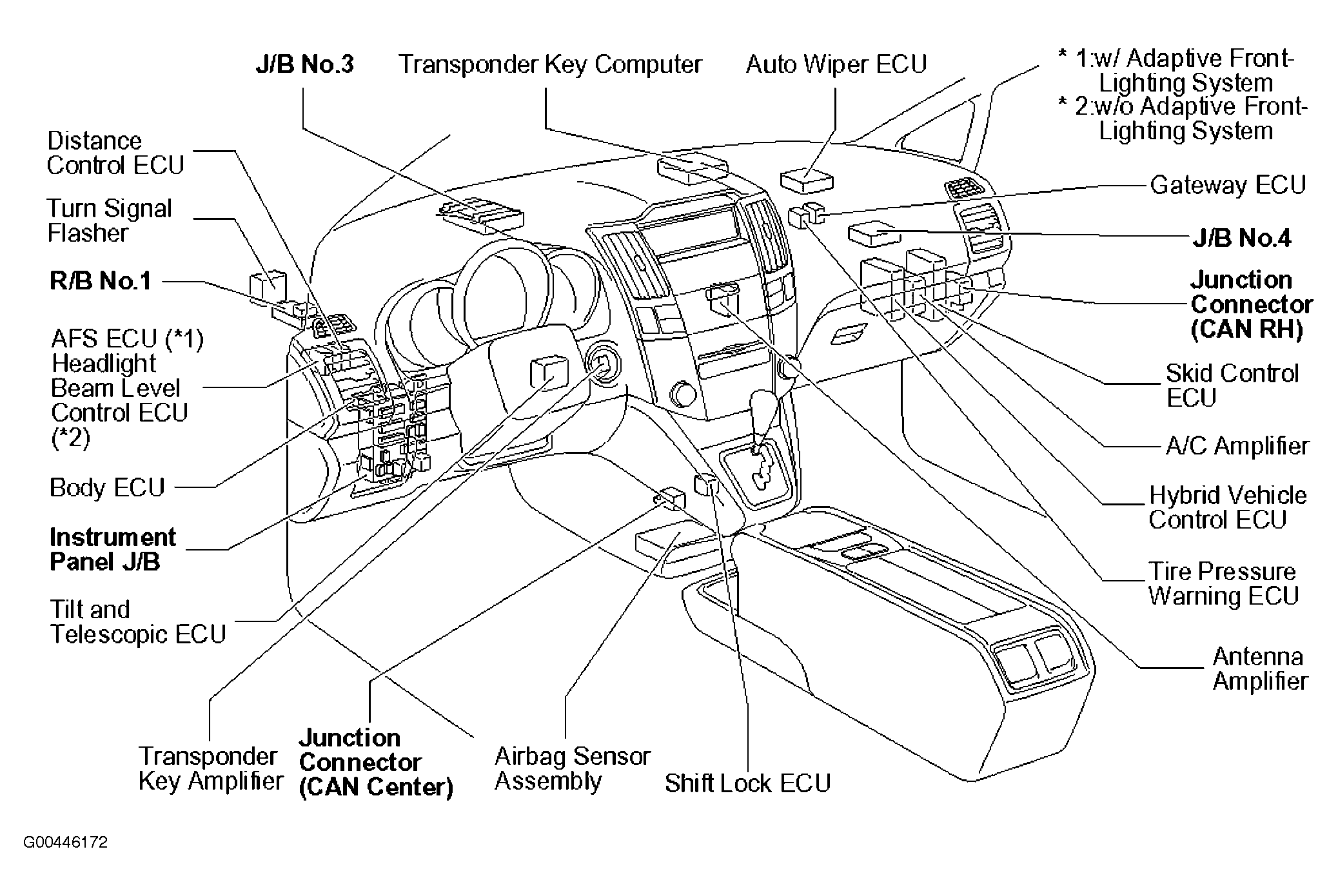 J/B No.3

Transponder Key Computer

Auto Wiper ECU

* 1:w/ Adaptive Front-Lighting System
* 2:w/o Adaptive Front-Lighting System

Distance Control ECU

Turn Signal Flasher

R/B No.1

AFS ECU (*1) Headlight Beam Level Control ECU (*2)

Body ECU

Instrument Panel J/B

Tilt and Telescopic ECU

Gateway ECU

J/B No.4

Junction Connector (CAN RH)

Skid Control ECU

A/C Amplifier

Hybrid Vehicle Control ECU

Tire Pressure Warning ECU

Antenna Amplifier

Transponder Key Amplifier

Junction Connector (CAN Center)

Airbag Sensor Assembly

Shift Lock ECU

G00446172