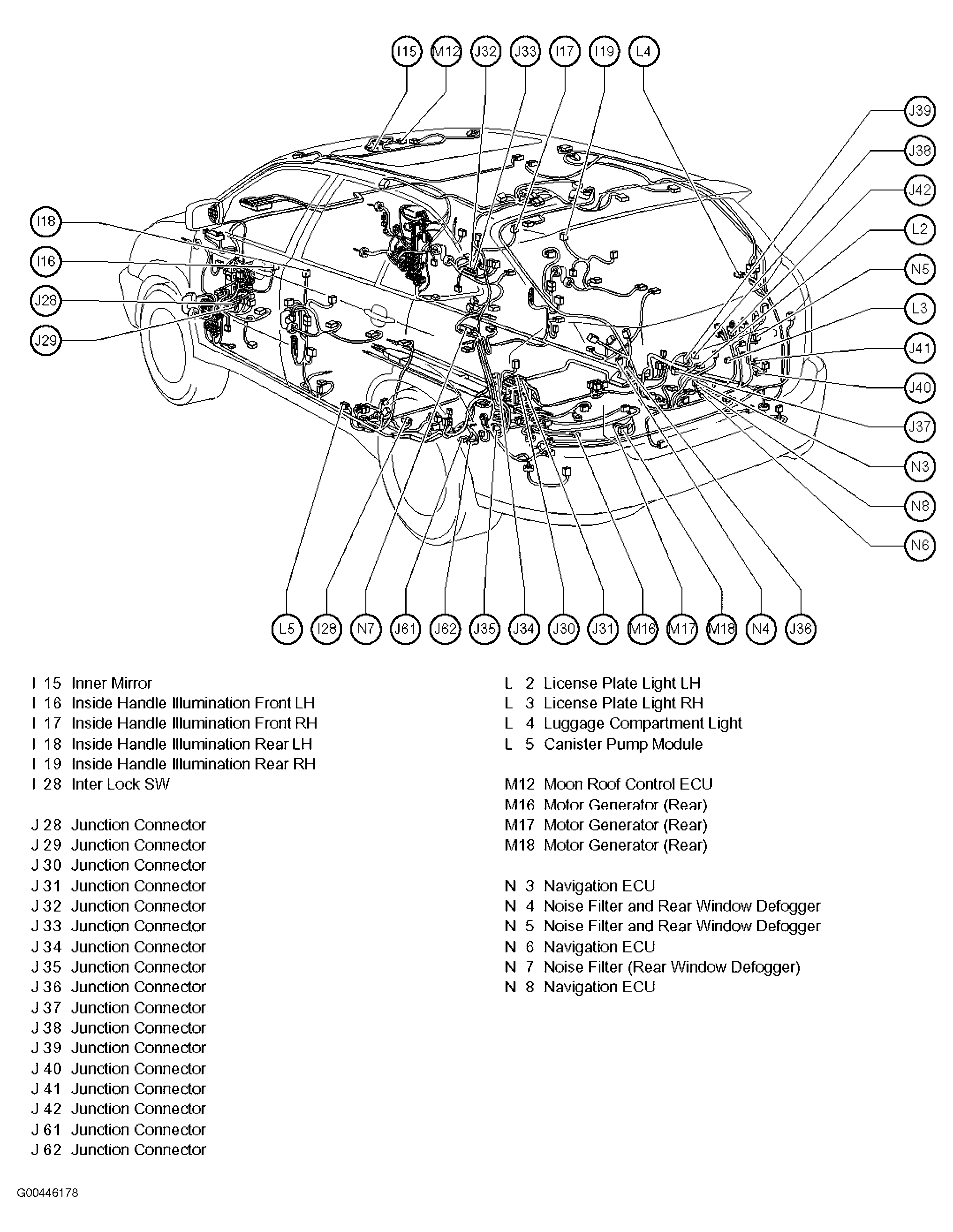 I15 M12 J32 J33 I17 I19 L4

J39
J38
J42
L2
N5
L3
J41
J40
J37
N3
N8
N6

I18
I16
J28
J29

L5 I28 N7 J61 J62 J35 J34 J30 J31 M16 M17 M18 N4 J36

I 15 Inner Mirror
I 16 Inside Handle Illumination Front LH
I 17 Inside Handle Illumination Front RH
I 18 Inside Handle Illumination Rear LH
I 19 Inside Handle Illumination Rear RH
I 28 Inter Lock SW

J 28 Junction Connector
J 29 Junction Connector
J 30 Junction Connector
J 31 Junction Connector
J 32 Junction Connector
J 33 Junction Connector
J 34 Junction Connector
J 35 Junction Connector
J 36 Junction Connector
J 37 Junction Connector
J 38 Junction Connector
J 39 Junction Connector
J 40 Junction Connector
J 41 Junction Connector
J 42 Junction Connector
J 61 Junction Connector
J 62 Junction Connector

L 2 License Plate Light LH
L 3 License Plate Light RH
L 4 Luggage Compartment Light
L 5 Canister Pump Module

M12 Moon Roof Control ECU
M16 Motor Generator (Rear)
M17 Motor Generator (Rear)
M18 Motor Generator (Rear)

N 3 Navigation ECU
N 4 Noise Filter and Rear Window Defogger
N 5 Noise Filter and Rear Window Defogger
N 6 Navigation ECU
N 7 Noise Filter (Rear Window Defogger)
N 8 Navigation ECU

G00446178