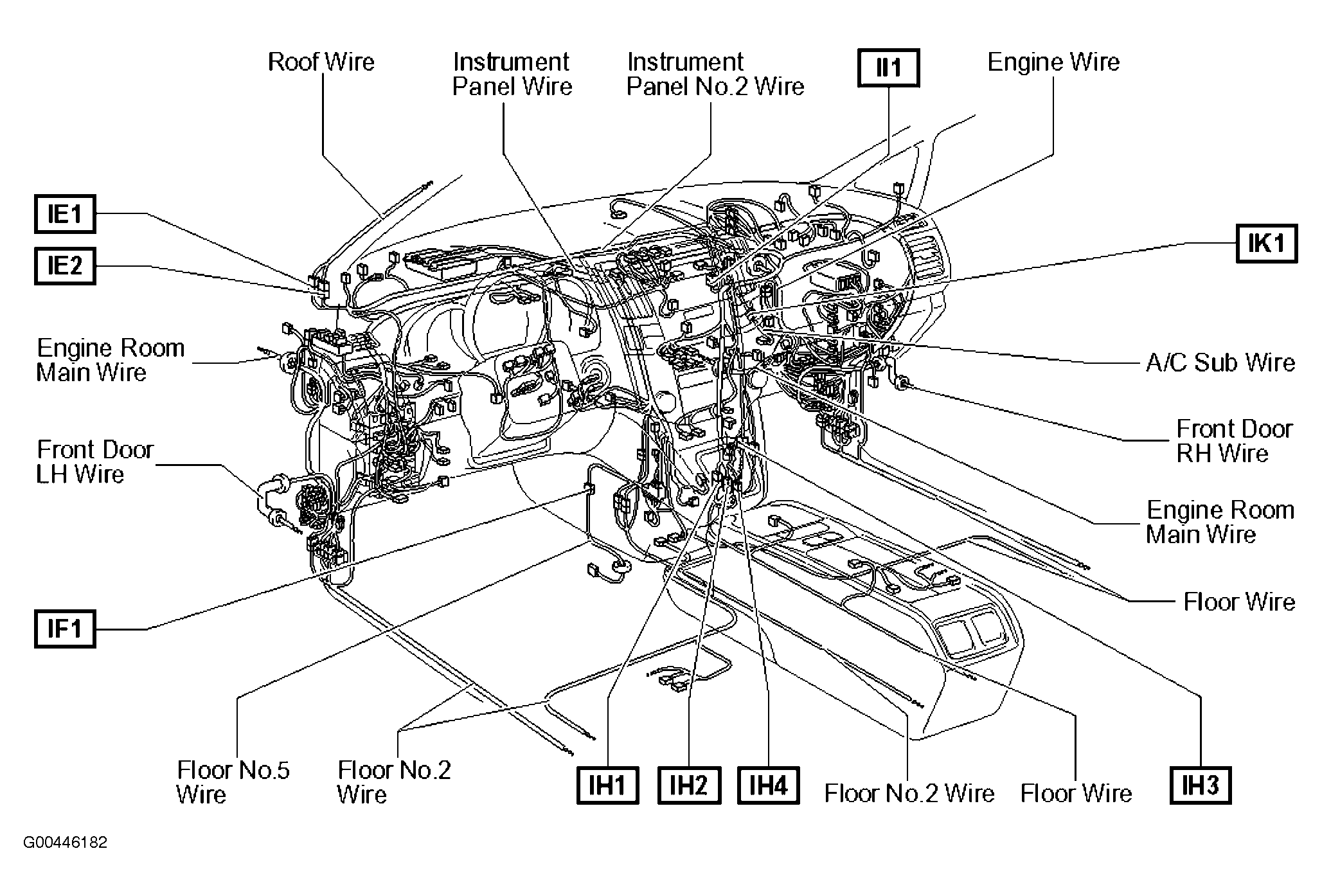 Roof Wire
Instrument Panel Wire
Instrument Panel No.2 Wire
II1
Engine Wire
IE1
IE2
IK1
Engine Room Main Wire
A/C Sub Wire
Front Door LH Wire
Front Door RH Wire
Engine Room Main Wire
Floor Wire
IF1
Floor No.5 Wire
Floor No.2 Wire
IH1
IH2
IH4
Floor No.2 Wire
Floor Wire
IH3
G00446182